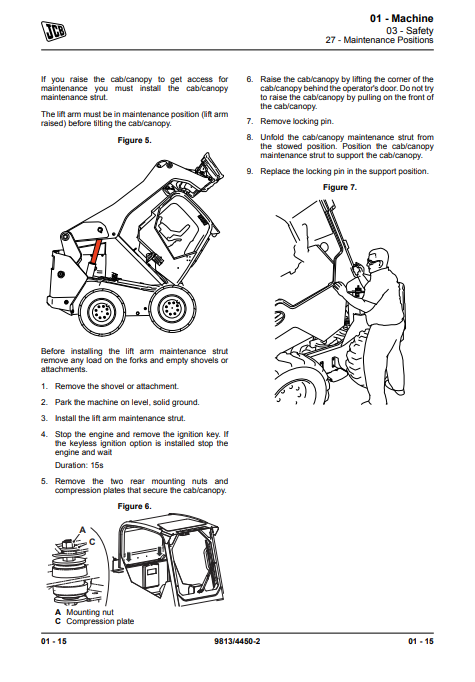 JCB

01 - Machine
03 - Safety
27 - Maintenance Positions

If you raise the cab/canopy to get access for maintenance you must install the cab/canopy maintenance strut.

The lift arm must be in maintenance position (lift arm raised) before tilting the cab/canopy.

Figure 5.

Before installing the lift arm maintenance strut remove any load on the forks and empty shovels or attachments.

1. Remove the shovel or attachment.

2. Park the machine on level, solid ground.

3. Install the lift arm maintenance strut.

4. Stop the engine and remove the ignition key. If the keyless ignition option is installed stop the engine and wait

Duration: 15s

5. Remove the two rear mounting nuts and compression plates that secure the cab/canopy.

Figure 6.

A
C

A Mounting nut
C Compression plate

6. Raise the cab/canopy by lifting the corner of the cab/canopy behind the operator's door. Do not try to raise the cab/canopy by pulling on the front of the cab/canopy.

7. Remove locking pin.

8. Unfold the cab/canopy maintenance strut from the stowed position. Position the cab/canopy maintenance strut to support the cab/canopy.

9. Replace the locking pin in the support position.

Figure 7.

01 - 15
9813/4450-2
01 - 15