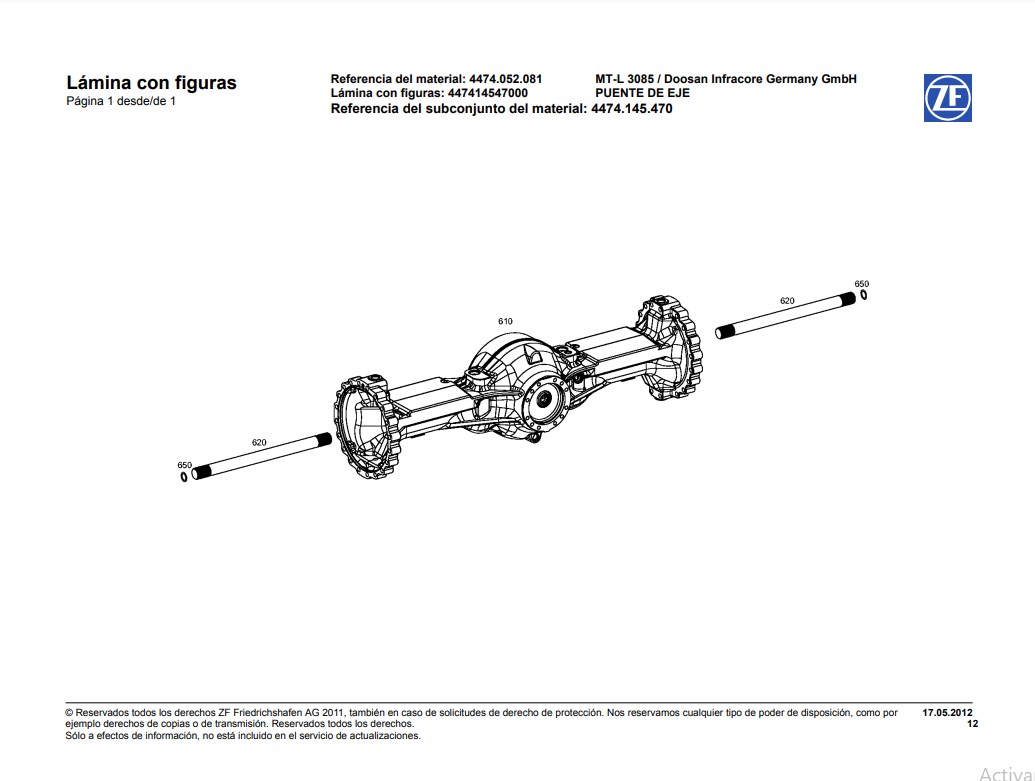 Lámina con figuras
Página 1 desde/de 1

Referencia del material: 4474.052.081
Lámina con figuras: 447414547000
Referencia del subconjunto del material: 4474.145.470

MT-L 3085 / Doosan Infracore Germany GmbH
PUENTE DE EJE

ZF

650
620
610
620
650

© Reservados todos los derechos ZF Friedrichshafen AG 2011, también en caso de solicitudes de derecho de protección. Nos reservamos cualquier tipo de poder de disposición, como por ejemplo derechos de copias o de transmisión. Reservados todos los derechos.
Sólo a efectos de información, no está incluido en el servicio de actualizaciones.

17.05.2012
12

Activa