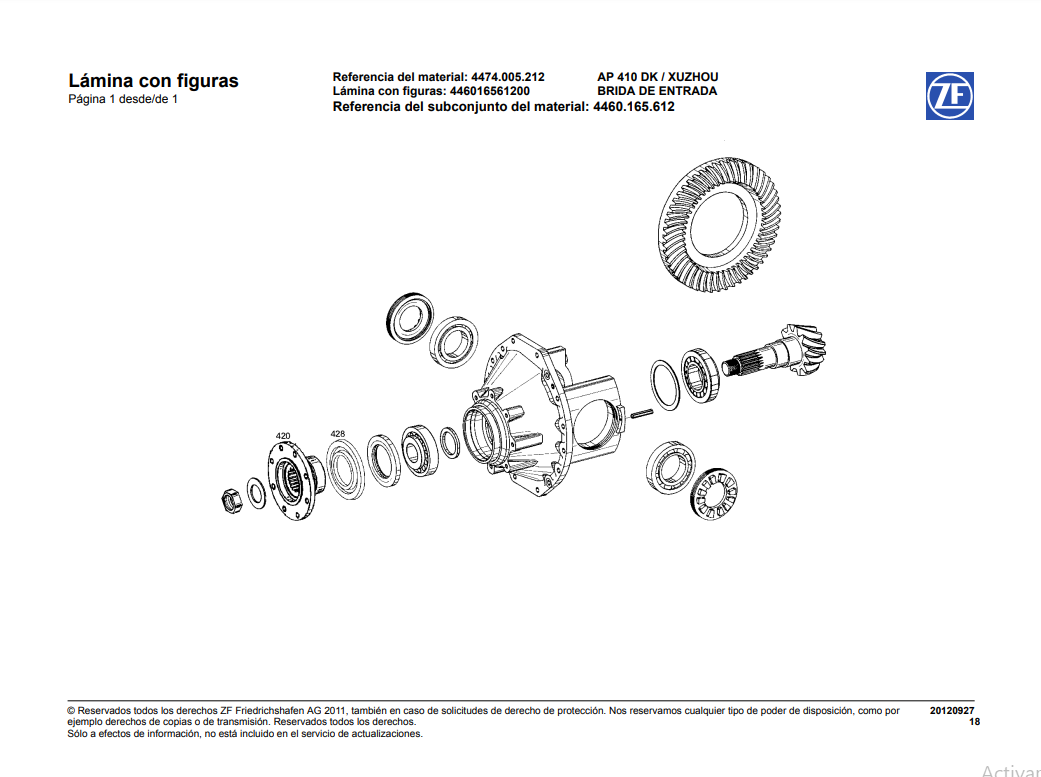 Lámina con figuras
Página 1 desde/de 1

Referencia del material: 4474.005.212
Lámina con figuras: 446016561200
Referencia del subconjunto del material: 4460.165.612

AP 410 DK / XUZHOU
BRIDA DE ENTRADA

ZF

420
428

© Reservados todos los derechos ZF Friedrichshafen AG 2011, también en caso de solicitudes de derecho de protección. Nos reservamos cualquier tipo de poder de disposición, como por ejemplo derechos de copias o de transmisión. Reservados todos los derechos.
Sólo a efectos de información, no está incluido en el servicio de actualizaciones.

20120927
18

Activar