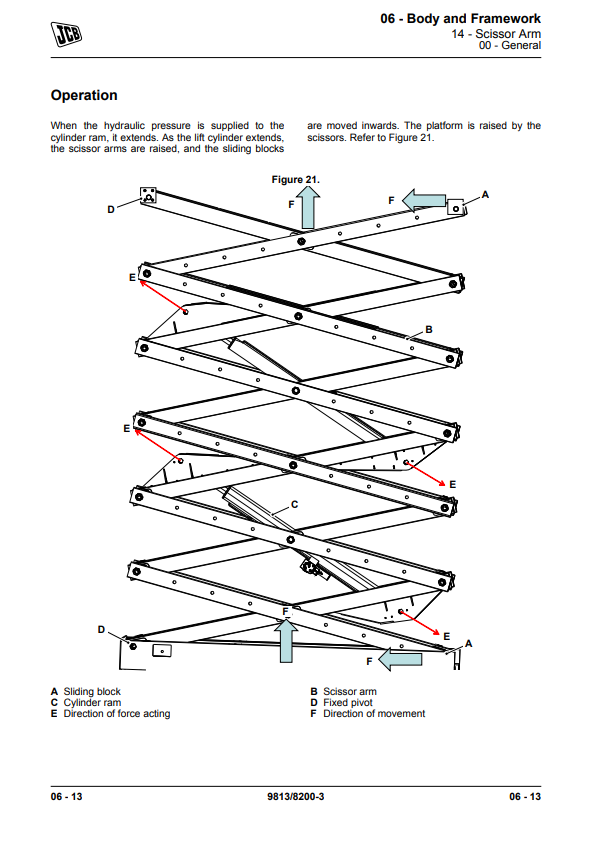 JCB

06 - Body and Framework
14 - Scissor Arm
00 - General

Operation

When the hydraulic pressure is supplied to the cylinder ram, it extends. As the lift cylinder extends, the scissor arms are raised, and the sliding blocks are moved inwards. The platform is raised by the scissors. Refer to Figure 21.

Figure 21.

D
F
F
A
E
B
E
E
C
F
D
E
A
F

A Sliding block
C Cylinder ram
E Direction of force acting
B Scissor arm
D Fixed pivot
F Direction of movement

06 - 13
9813/8200-3
06 - 13