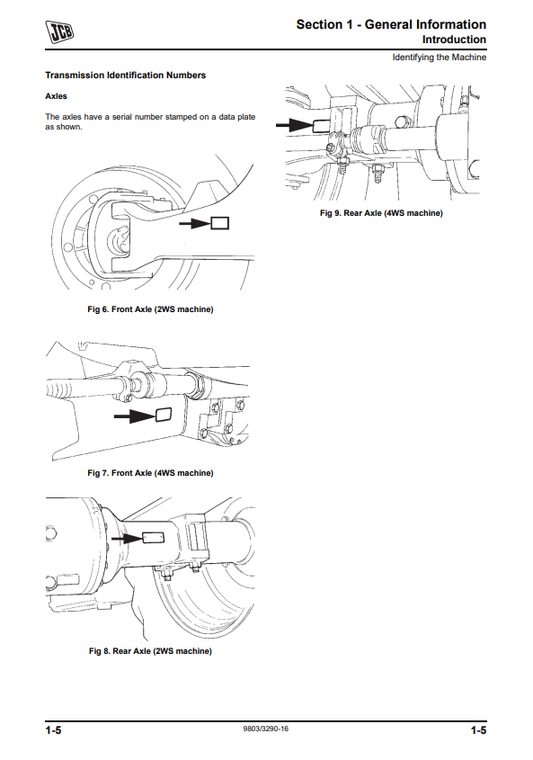 JCB

Section 1 - General Information
Introduction

Identifying the Machine

Transmission Identification Numbers

Axles

The axles have a serial number stamped on a data plate as shown.

Fig 6. Front Axle (2WS machine)

Fig 7. Front Axle (4WS machine)

Fig 8. Rear Axle (2WS machine)

Fig 9. Rear Axle (4WS machine)

1-5

9803/3290-16

1-5