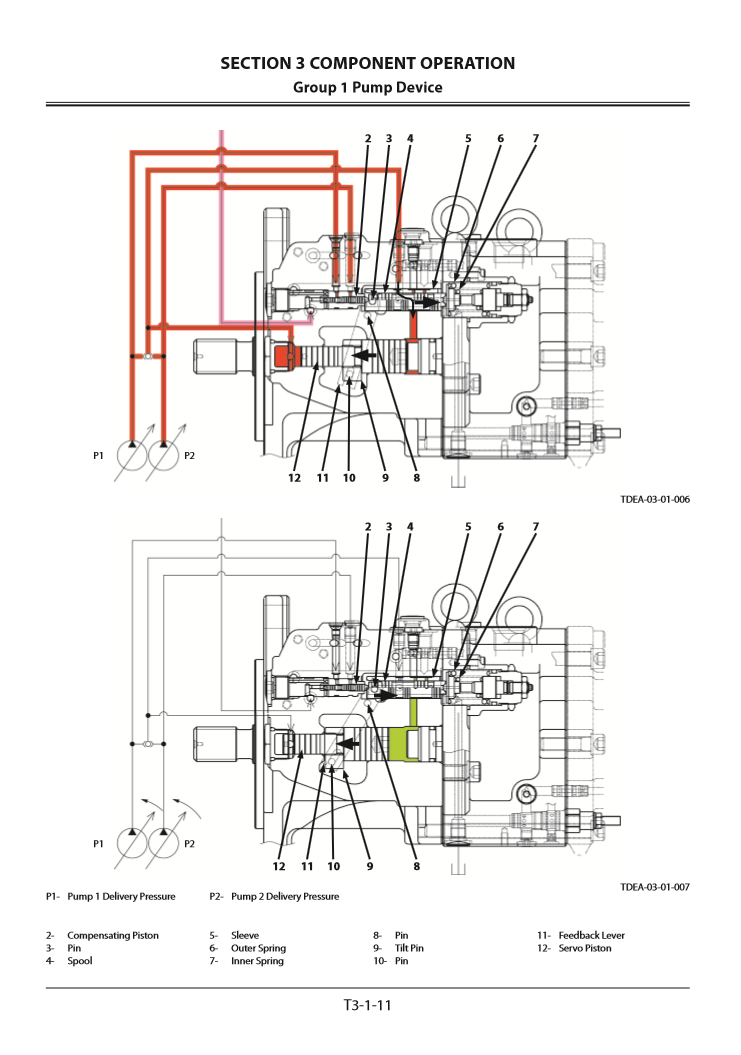 SECTION 3 COMPONENT OPERATION
Group 1 Pump Device

2 3 4 5 6 7

P1 P2

12 11 10 9 8

TDEA-03-01-006

2 3 4 5 6 7

P1 P2

12 11 10 9 8

TDEA-03-01-007

P1- Pump 1 Delivery Pressure
P2- Pump 2 Delivery Pressure

2- Compensating Piston
3- Pin
4- Spool
5- Sleeve
6- Outer Spring
7- Inner Spring
8- Pin
9- Tilt Pin
10- Pin
11- Feedback Lever
12- Servo Piston

T3-1-11