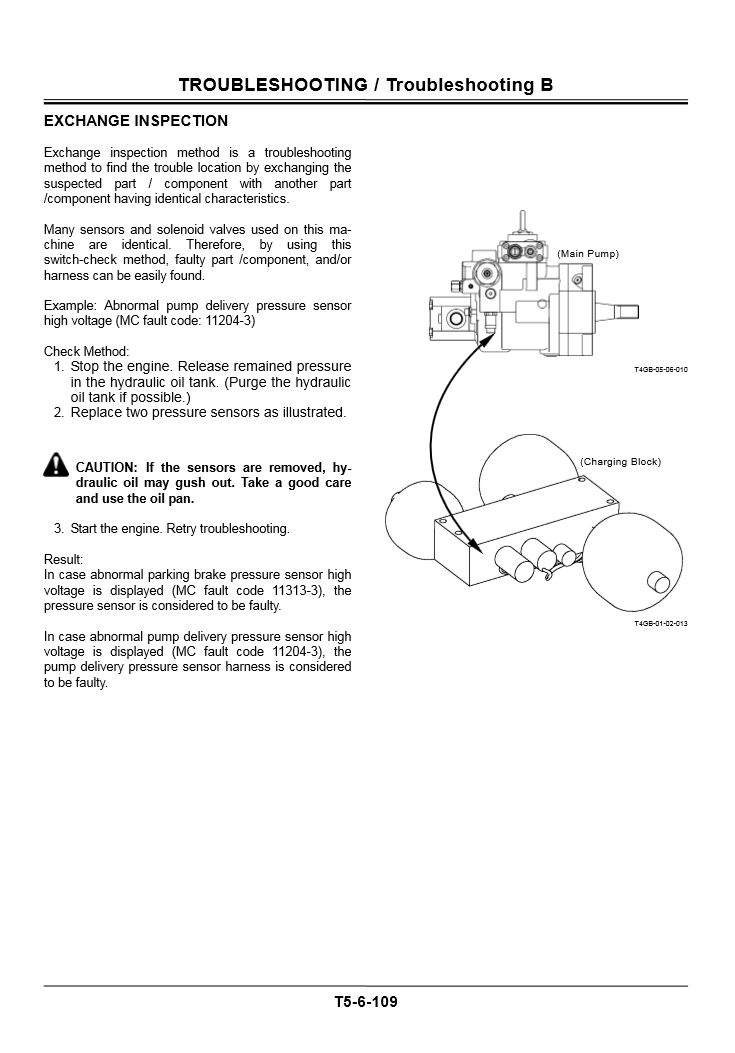 TROUBLESHOOTING / Troubleshooting B

EXCHANGE INSPECTION

Exchange inspection method is a troubleshooting method to find the trouble location by exchanging the suspected part / component with another part /component having identical characteristics.

Many sensors and solenoid valves used on this machine are identical. Therefore, by using this switch-check method, faulty part /component, and/or harness can be easily found.

Example: Abnormal pump delivery pressure sensor high voltage (MC fault code: 11204-3)

Check Method:
1. Stop the engine. Release remained pressure in the hydraulic oil tank. (Purge the hydraulic oil tank if possible.)
2. Replace two pressure sensors as illustrated.

CAUTION: If the sensors are removed, hydraulic oil may gush out. Take a good care and use the oil pan.

3. Start the engine. Retry troubleshooting.

Result:
In case abnormal parking brake pressure sensor high voltage is displayed (MC fault code 11313-3), the pressure sensor is considered to be faulty.

In case abnormal pump delivery pressure sensor high voltage is displayed (MC fault code 11204-3), the pump delivery pressure sensor harness is considered to be faulty.

(Main Pump)

T4GB-05-06-010

(Charging Block)

T4GB-01-02-013

T5-6-109