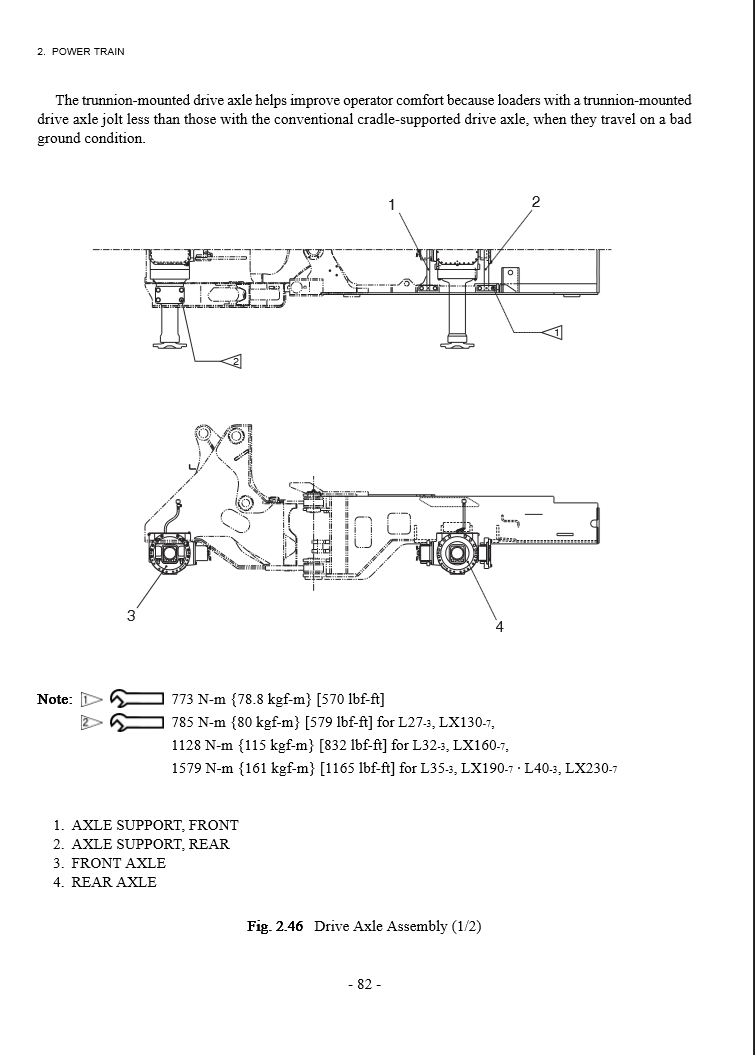 2. POWER TRAIN

The trunnion-mounted drive axle helps improve operator comfort because loaders with a trunnion-mounted drive axle jolt less than those with the conventional cradle-supported drive axle, when they travel on a bad ground condition.

1
2
1
2

3
4

Note: 1 773 N-m {78.8 kgf-m} [570 lbf-ft]
2 785 N-m {80 kgf-m} [579 lbf-ft] for L27-3, LX130-7,
1128 N-m {115 kgf-m} [832 lbf-ft] for L32-3, LX160-7,
1579 N-m {161 kgf-m} [1165 lbf-ft] for L35-3, LX190-7 · L40-3, LX230-7

1. AXLE SUPPORT, FRONT
2. AXLE SUPPORT, REAR
3. FRONT AXLE
4. REAR AXLE

Fig. 2.46 Drive Axle Assembly (1/2)

- 82 -