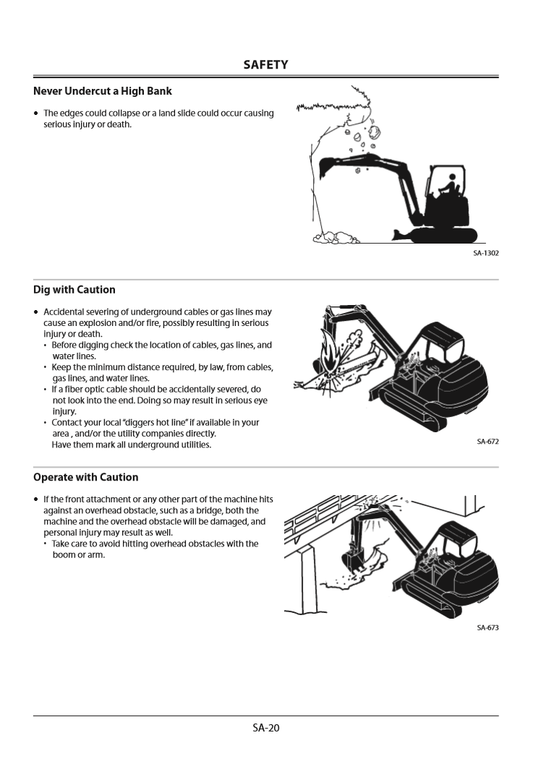 SAFETY

Never Undercut a High Bank

• The edges could collapse or a land slide could occur causing serious injury or death.

SA-1302

Dig with Caution

• Accidental severing of underground cables or gas lines may cause an explosion and/or fire, possibly resulting in serious injury or death.
  • Before digging check the location of cables, gas lines, and water lines.
  • Keep the minimum distance required, by law, from cables, gas lines, and water lines.
  • If a fiber optic cable should be accidentally severed, do not look into the end. Doing so may result in serious eye injury.
  • Contact your local "diggers hot line" if available in your area , and/or the utility companies directly. Have them mark all underground utilities.

SA-672

Operate with Caution

• If the front attachment or any other part of the machine hits against an overhead obstacle, such as a bridge, both the machine and the overhead obstacle will be damaged, and personal injury may result as well.
  • Take care to avoid hitting overhead obstacles with the boom or arm.

SA-673

SA-20