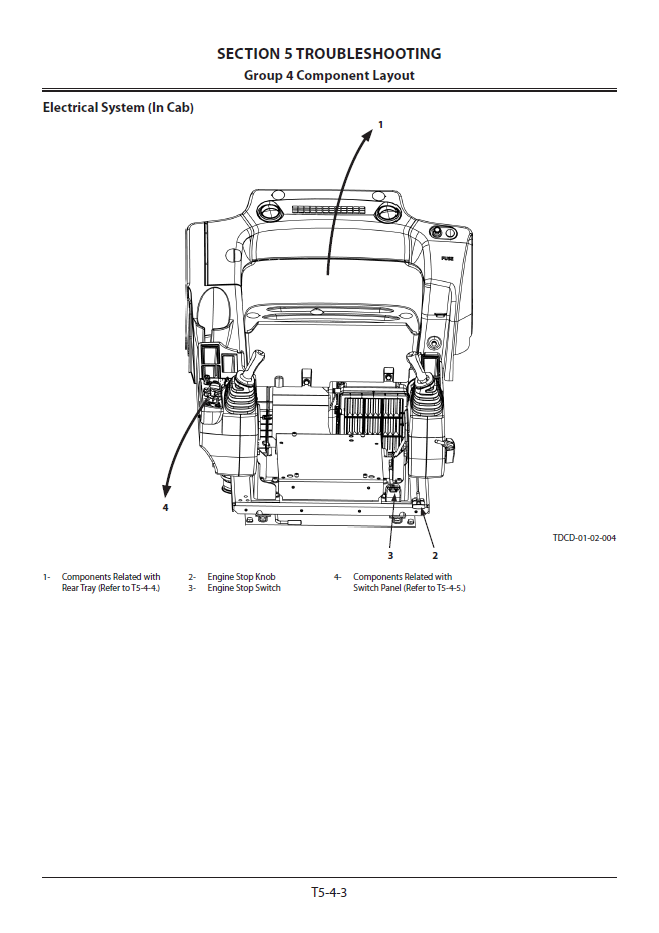 SECTION 5 TROUBLESHOOTING
Group 4 Component Layout

Electrical System (In Cab)

1

FUSE

4

3 2

TDCD-01-02-004

1- Components Related with Rear Tray (Refer to T5-4-4.)

2- Engine Stop Knob
3- Engine Stop Switch

4- Components Related with Switch Panel (Refer to T5-4-5.)

T5-4-3