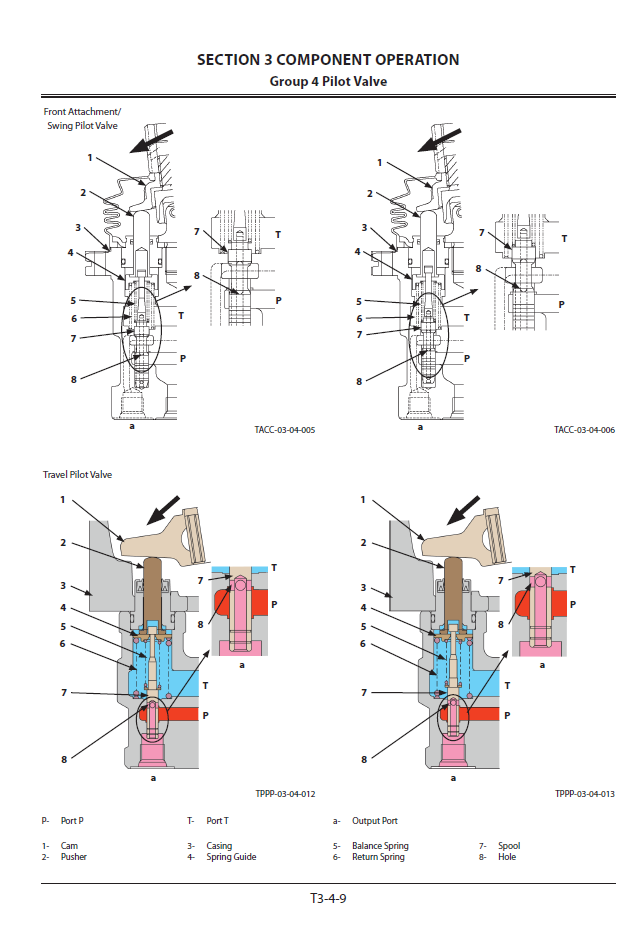 SECTION 3 COMPONENT OPERATION
Group 4 Pilot Valve

Front Attachment/
Swing Pilot Valve

1
2
3
4
5
6
7
8
7
8
T
P
T
P
a

TACC-03-04-005

1
2
3
4
5
6
7
8
7
8
T
P
T
P
a

TACC-03-04-006

Travel Pilot Valve

1
2
3
4
5
6
7
8
7
8
T
P
a
T
P
a

TPPP-03-04-012

1
2
3
4
5
6
7
8
7
8
T
P
a
T
P
a

TPPP-03-04-013

P- Port P
T- Port T
a- Output Port

1- Cam
2- Pusher
3- Casing
4- Spring Guide
5- Balance Spring
6- Return Spring
7- Spool
8- Hole

T3-4-9