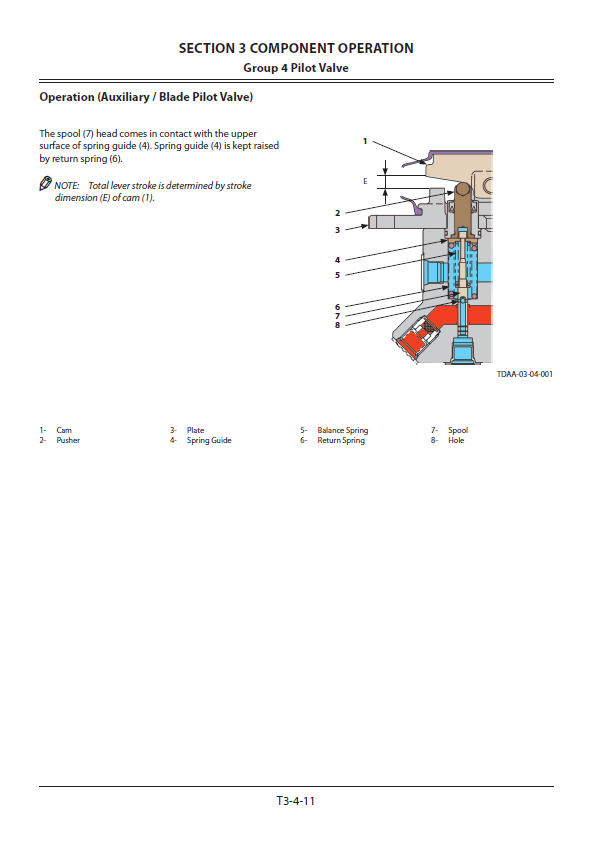 SECTION 3 COMPONENT OPERATION
Group 4 Pilot Valve

Operation (Auxiliary / Blade Pilot Valve)

The spool (7) head comes in contact with the upper surface of spring guide (4). Spring guide (4) is kept raised by return spring (6).

NOTE: Total lever stroke is determined by stroke dimension (E) of cam (1).

1
E
2
3
4
5
6
7
8

TDAA-03-04-001

1- Cam
2- Pusher
3- Plate
4- Spring Guide
5- Balance Spring
6- Return Spring
7- Spool
8- Hole

T3-4-11