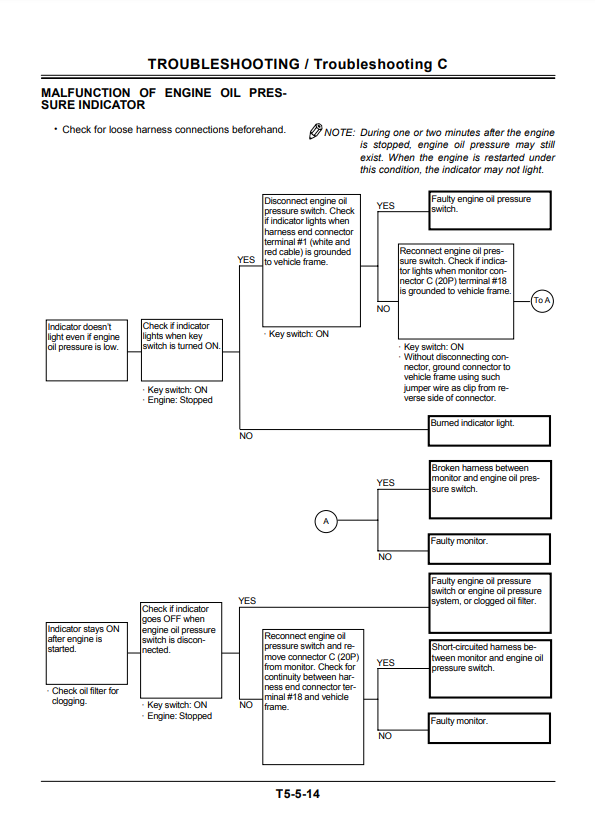 TROUBLESHOOTING / Troubleshooting C

MALFUNCTION OF ENGINE OIL PRESSURE INDICATOR

• Check for loose harness connections beforehand.

NOTE: During one or two minutes after the engine is stopped, engine oil pressure may still exist. When the engine is restarted under this condition, the indicator may not light.

Indicator doesn't light even if engine oil pressure is low.

Check if indicator lights when key switch is turned ON.

· Key switch: ON
· Engine: Stopped

YES

Disconnect engine oil pressure switch. Check if indicator lights when harness end connector terminal #1 (white and red cable) is grounded to vehicle frame.

· Key switch: ON

YES

Faulty engine oil pressure switch.

NO

Reconnect engine oil pressure switch. Check if indicator lights when monitor connector C (20P) terminal #18 is grounded to vehicle frame.

· Key switch: ON
· Without disconnecting connector, ground connector to vehicle frame using such jumper wire as clip from reverse side of connector.

To A

NO

Burned indicator light.

A

YES

Broken harness between monitor and engine oil pressure switch.

NO

Faulty monitor.

Indicator stays ON after engine is started.

· Check oil filter for clogging.

Check if indicator goes OFF when engine oil pressure switch is disconnected.

· Key switch: ON
· Engine: Stopped

YES

Faulty engine oil pressure switch or engine oil pressure system, or clogged oil filter.

NO

Reconnect engine oil pressure switch and remove connector C (20P) from monitor. Check for continuity between harness end connector terminal #18 and vehicle frame.

YES

Short-circuited harness between monitor and engine oil pressure switch.

NO

Faulty monitor.

T5-5-14