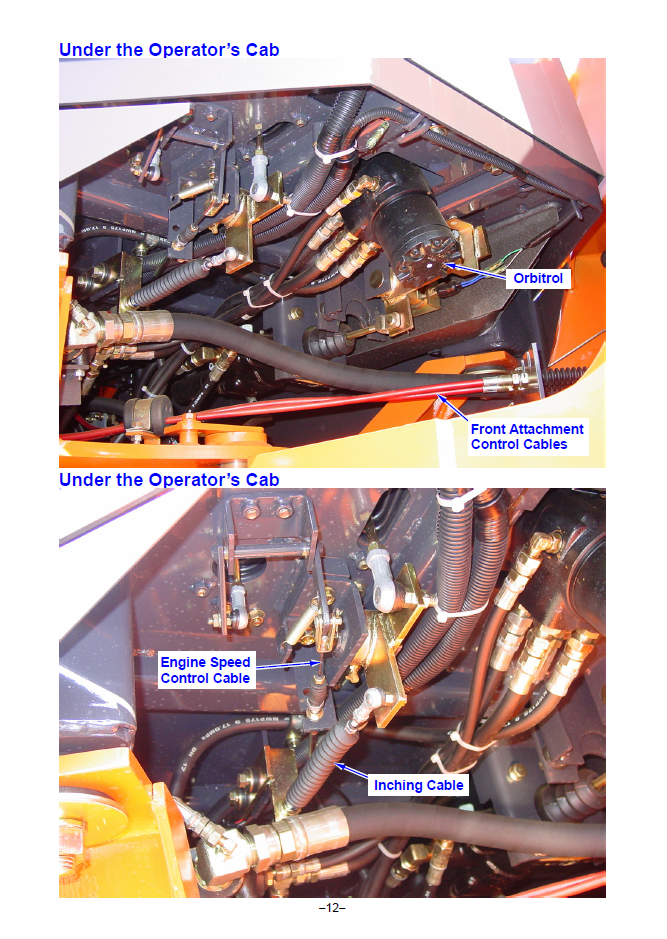 Under the Operator's Cab

Orbitrol

Front Attachment Control Cables

Under the Operator's Cab

Engine Speed Control Cable

Inching Cable

–12–