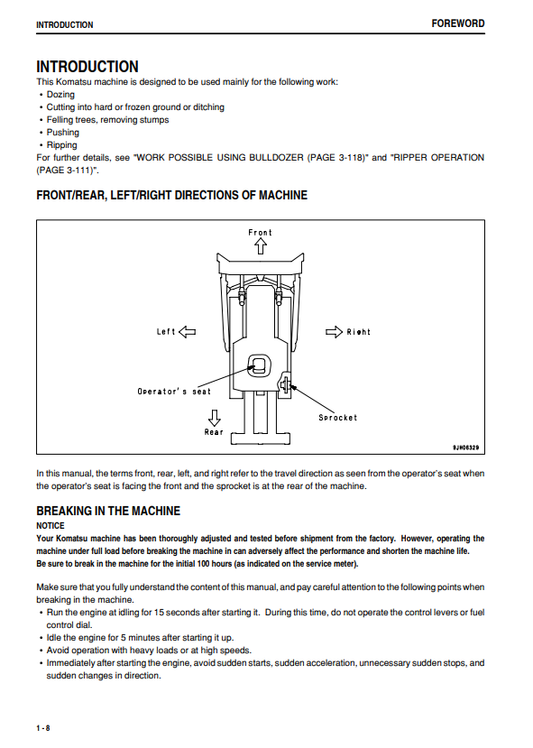 INTRODUCTION

FOREWORD

INTRODUCTION

This Komatsu machine is designed to be used mainly for the following work:
• Dozing
• Cutting into hard or frozen ground or ditching
• Felling trees, removing stumps
• Pushing
• Ripping

For further details, see "WORK POSSIBLE USING BULLDOZER (PAGE 3-118)" and "RIPPER OPERATION (PAGE 3-111)".

FRONT/REAR, LEFT/RIGHT DIRECTIONS OF MACHINE

Front

Left

Right

Operator's seat

Sprocket

Rear

9JH06329

In this manual, the terms front, rear, left, and right refer to the travel direction as seen from the operator's seat when the operator's seat is facing the front and the sprocket is at the rear of the machine.

BREAKING IN THE MACHINE

NOTICE

Your Komatsu machine has been thoroughly adjusted and tested before shipment from the factory. However, operating the machine under full load before breaking the machine in can adversely affect the performance and shorten the machine life.
Be sure to break in the machine for the initial 100 hours (as indicated on the service meter).

Make sure that you fully understand the content of this manual, and pay careful attention to the following points when breaking in the machine.
• Run the engine at idling for 15 seconds after starting it. During this time, do not operate the control levers or fuel control dial.
• Idle the engine for 5 minutes after starting it up.
• Avoid operation with heavy loads or at high speeds.
• Immediately after starting the engine, avoid sudden starts, sudden acceleration, unnecessary sudden stops, and sudden changes in direction.

1 - 8