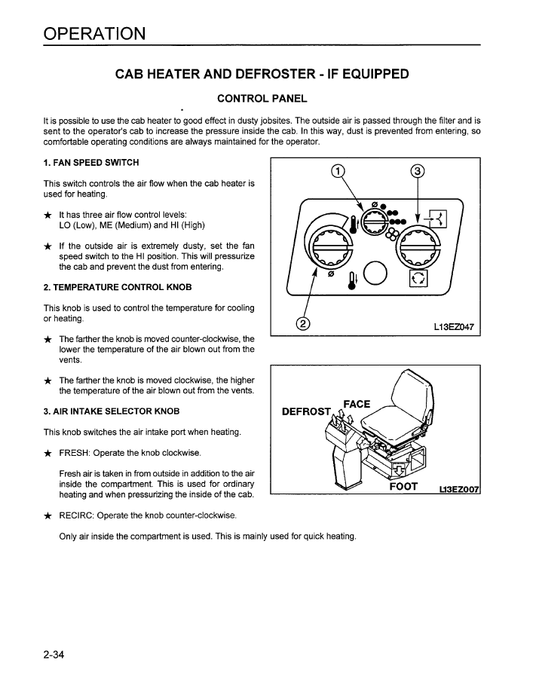 OPERATION

CAB HEATER AND DEFROSTER - IF EQUIPPED

CONTROL PANEL

It is possible to use the cab heater to good effect in dusty jobsites. The outside air is passed through the filter and is sent to the operator's cab to increase the pressure inside the cab. In this way, dust is prevented from entering, so comfortable operating conditions are always maintained for the operator.

1. FAN SPEED SWITCH

This switch controls the air flow when the cab heater is used for heating.

★ It has three air flow control levels: LO (Low), ME (Medium) and HI (High)

★ If the outside air is extremely dusty, set the fan speed switch to the HI position. This will pressurize the cab and prevent the dust from entering.

2. TEMPERATURE CONTROL KNOB

This knob is used to control the temperature for cooling or heating.

★ The farther the knob is moved counter-clockwise, the lower the temperature of the air blown out from the vents.

★ The farther the knob is moved clockwise, the higher the temperature of the air blown out from the vents.

3. AIR INTAKE SELECTOR KNOB

This knob switches the air intake port when heating.

★ FRESH: Operate the knob clockwise.

Fresh air is taken in from outside in addition to the air inside the compartment. This is used for ordinary heating and when pressurizing the inside of the cab.

★ RECIRC: Operate the knob counter-clockwise.

Only air inside the compartment is used. This is mainly used for quick heating.

①
③
②
L13EZ047

DEFROST
FACE
FOOT
L13EZ007

2-34