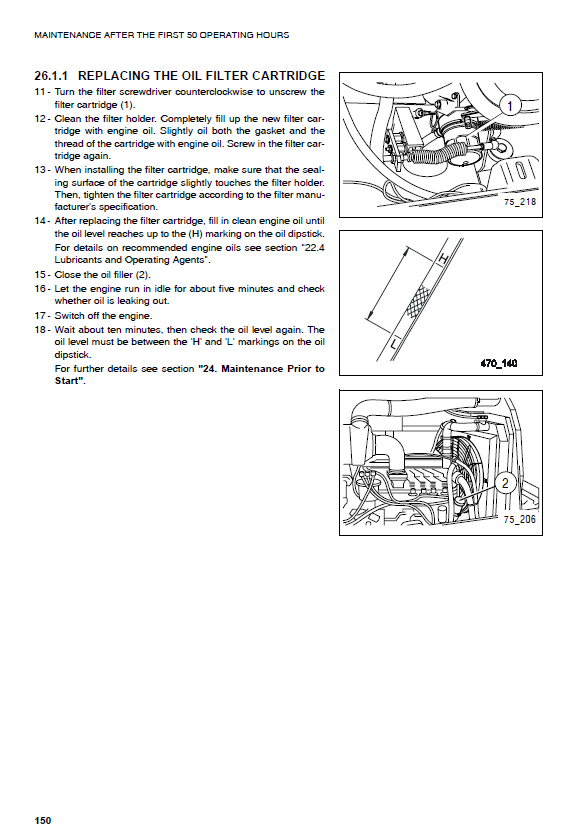 MAINTENANCE AFTER THE FIRST 50 OPERATING HOURS

26.1.1 REPLACING THE OIL FILTER CARTRIDGE

11 - Turn the filter screwdriver counterclockwise to unscrew the filter cartridge (1).

12 - Clean the filter holder. Completely fill up the new filter cartridge with engine oil. Slightly oil both the gasket and the thread of the cartridge with engine oil. Screw in the filter cartridge again.

13 - When installing the filter cartridge, make sure that the sealing surface of the cartridge slightly touches the filter holder. Then, tighten the filter cartridge according to the filter manufacturer's specification.

14 - After replacing the filter cartridge, fill in clean engine oil until the oil level reaches up to the (H) marking on the oil dipstick.
For details on recommended engine oils see section "22.4 Lubricants and Operating Agents".

15 - Close the oil filler (2).

16 - Let the engine run in idle for about five minutes and check whether oil is leaking out.

17 - Switch off the engine.

18 - Wait about ten minutes, then check the oil level again. The oil level must be between the 'H' and 'L' markings on the oil dipstick.
For further details see section "24. Maintenance Prior to Start".

1

75_218

H

L

470_140

2

75_206

150