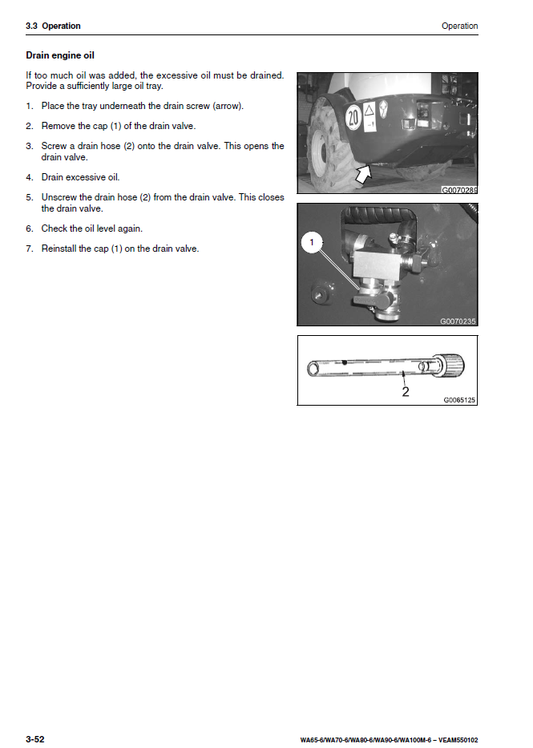 3.3 Operation

Operation

Drain engine oil

If too much oil was added, the excessive oil must be drained. Provide a sufficiently large oil tray.

1. Place the tray underneath the drain screw (arrow).

2. Remove the cap (1) of the drain valve.

3. Screw a drain hose (2) onto the drain valve. This opens the drain valve.

4. Drain excessive oil.

5. Unscrew the drain hose (2) from the drain valve. This closes the drain valve.

6. Check the oil level again.

7. Reinstall the cap (1) on the drain valve.

20

G0070289

1

G0070235

2

G0065125

3-52

WA65-6/WA70-6/WA80-6/WA90-6/WA100M-6 – VEAM550102