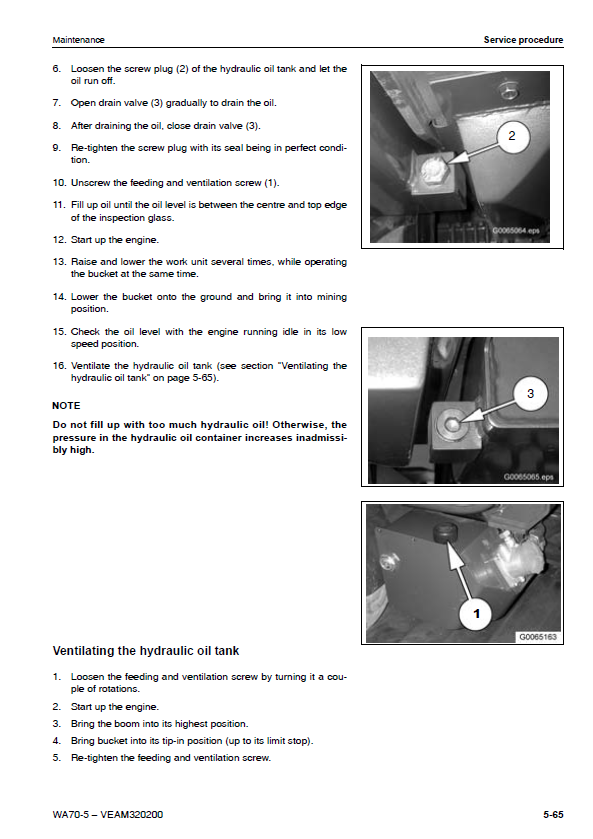 Maintenance

Service procedure

6. Loosen the screw plug (2) of the hydraulic oil tank and let the oil run off.

7. Open drain valve (3) gradually to drain the oil.

8. After draining the oil, close drain valve (3).

9. Re-tighten the screw plug with its seal being in perfect condition.

10. Unscrew the feeding and ventilation screw (1).

11. Fill up oil until the oil level is between the centre and top edge of the inspection glass.

12. Start up the engine.

13. Raise and lower the work unit several times, while operating the bucket at the same time.

14. Lower the bucket onto the ground and bring it into mining position.

15. Check the oil level with the engine running idle in its low speed position.

16. Ventilate the hydraulic oil tank (see section "Ventilating the hydraulic oil tank" on page 5-65).

NOTE

Do not fill up with too much hydraulic oil! Otherwise, the pressure in the hydraulic oil container increases inadmissibly high.

2

G0065064.eps

3

G0065065.eps

1

G0065163

Ventilating the hydraulic oil tank

1. Loosen the feeding and ventilation screw by turning it a couple of rotations.

2. Start up the engine.

3. Bring the boom into its highest position.

4. Bring bucket into its tip-in position (up to its limit stop).

5. Re-tighten the feeding and ventilation screw.

WA70-5 – VEAM320200

5-65