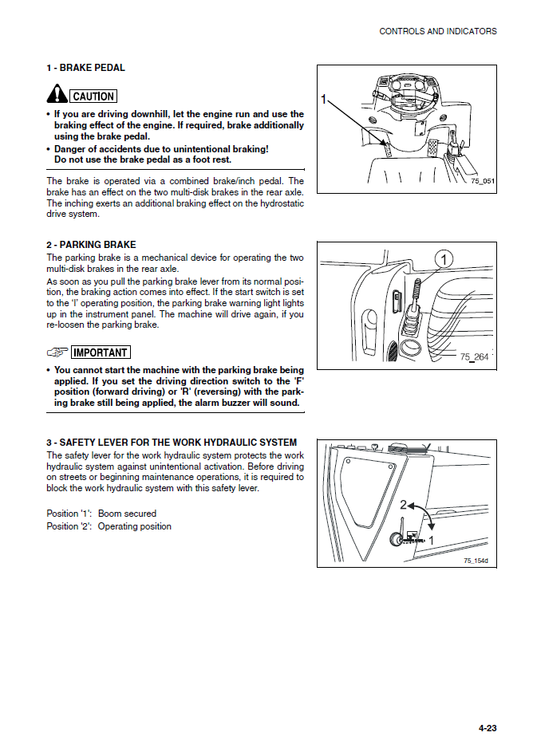 CONTROLS AND INDICATORS

1 - BRAKE PEDAL

CAUTION

• If you are driving downhill, let the engine run and use the braking effect of the engine. If required, brake additionally using the brake pedal.
• Danger of accidents due to unintentional braking! Do not use the brake pedal as a foot rest.

The brake is operated via a combined brake/inch pedal. The brake has an effect on the two multi-disk brakes in the rear axle. The inching exerts an additional braking effect on the hydrostatic drive system.

1

75_051

2 - PARKING BRAKE

The parking brake is a mechanical device for operating the two multi-disk brakes in the rear axle.

As soon as you pull the parking brake lever from its normal position, the braking action comes into effect. If the start switch is set to the 'I' operating position, the parking brake warning light lights up in the instrument panel. The machine will drive again, if you re-loosen the parking brake.

IMPORTANT

• You cannot start the machine with the parking brake being applied. If you set the driving direction switch to the 'F' position (forward driving) or 'R' (reversing) with the parking brake still being applied, the alarm buzzer will sound.

1

75_264

3 - SAFETY LEVER FOR THE WORK HYDRAULIC SYSTEM

The safety lever for the work hydraulic system protects the work hydraulic system against unintentional activation. Before driving on streets or beginning maintenance operations, it is required to block the work hydraulic system with this safety lever.

Position '1': Boom secured
Position '2': Operating position

2

1

75_154d

4-23