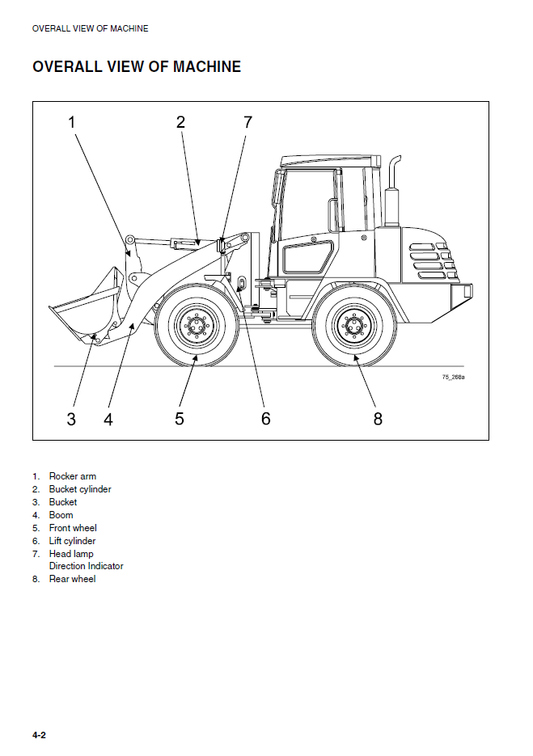 OVERALL VIEW OF MACHINE

OVERALL VIEW OF MACHINE

1 2 7

75_268a

3 4 5 6 8

1. Rocker arm
2. Bucket cylinder
3. Bucket
4. Boom
5. Front wheel
6. Lift cylinder
7. Head lamp
Direction Indicator
8. Rear wheel

4-2