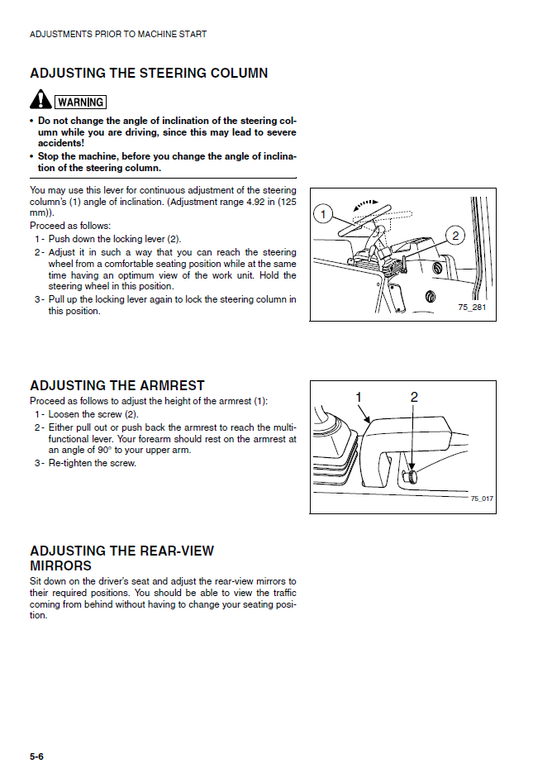 ADJUSTMENTS PRIOR TO MACHINE START

ADJUSTING THE STEERING COLUMN

WARNING

• Do not change the angle of inclination of the steering column while you are driving, since this may lead to severe accidents!
• Stop the machine, before you change the angle of inclination of the steering column.

You may use this lever for continuous adjustment of the steering column's (1) angle of inclination. (Adjustment range 4.92 in (125 mm)).
Proceed as follows:
1 - Push down the locking lever (2).
2 - Adjust it in such a way that you can reach the steering wheel from a comfortable seating position while at the same time having an optimum view of the work unit. Hold the steering wheel in this position.
3 - Pull up the locking lever again to lock the steering column in this position.

1
2
75_281

ADJUSTING THE ARMREST

Proceed as follows to adjust the height of the armrest (1):
1 - Loosen the screw (2).
2 - Either pull out or push back the armrest to reach the multifunctional lever. Your forearm should rest on the armrest at an angle of 90° to your upper arm.
3 - Re-tighten the screw.

1
2
75_017

ADJUSTING THE REAR-VIEW MIRRORS

Sit down on the driver's seat and adjust the rear-view mirrors to their required positions. You should be able to view the traffic coming from behind without having to change your seating position.

5-6