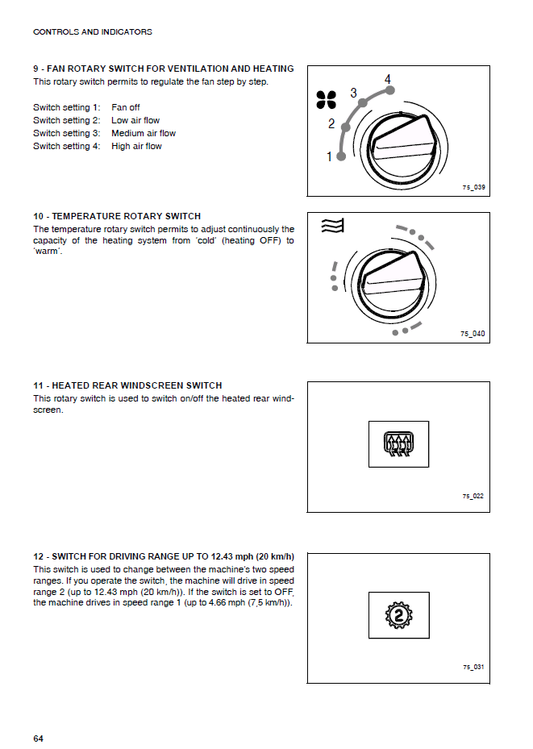 CONTROLS AND INDICATORS

9 - FAN ROTARY SWITCH FOR VENTILATION AND HEATING
This rotary switch permits to regulate the fan step by step.

Switch setting 1: Fan off
Switch setting 2: Low air flow
Switch setting 3: Medium air flow
Switch setting 4: High air flow

1
2
3
4

75_039

10 - TEMPERATURE ROTARY SWITCH
The temperature rotary switch permits to adjust continuously the capacity of the heating system from 'cold' (heating OFF) to 'warm'.

75_040

11 - HEATED REAR WINDSCREEN SWITCH
This rotary switch is used to switch on/off the heated rear windscreen.

75_022

12 - SWITCH FOR DRIVING RANGE UP TO 12.43 mph (20 km/h)
This switch is used to change between the machine's two speed ranges. If you operate the switch, the machine will drive in speed range 2 (up to 12.43 mph (20 km/h)). If the switch is set to OFF, the machine drives in speed range 1 (up to 4.66 mph (7,5 km/h)).

2

75_031

64