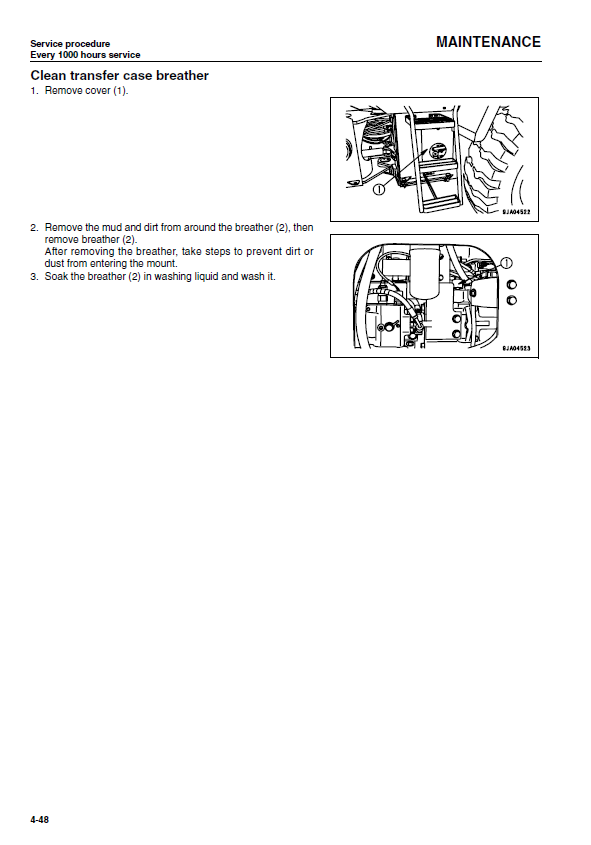 Service procedure
Every 1000 hours service

MAINTENANCE

Clean transfer case breather

1. Remove cover (1).

①

9JA04522

2. Remove the mud and dirt from around the breather (2), then remove breather (2).
After removing the breather, take steps to prevent dirt or dust from entering the mount.
3. Soak the breather (2) in washing liquid and wash it.

①

9JA04523

4-48