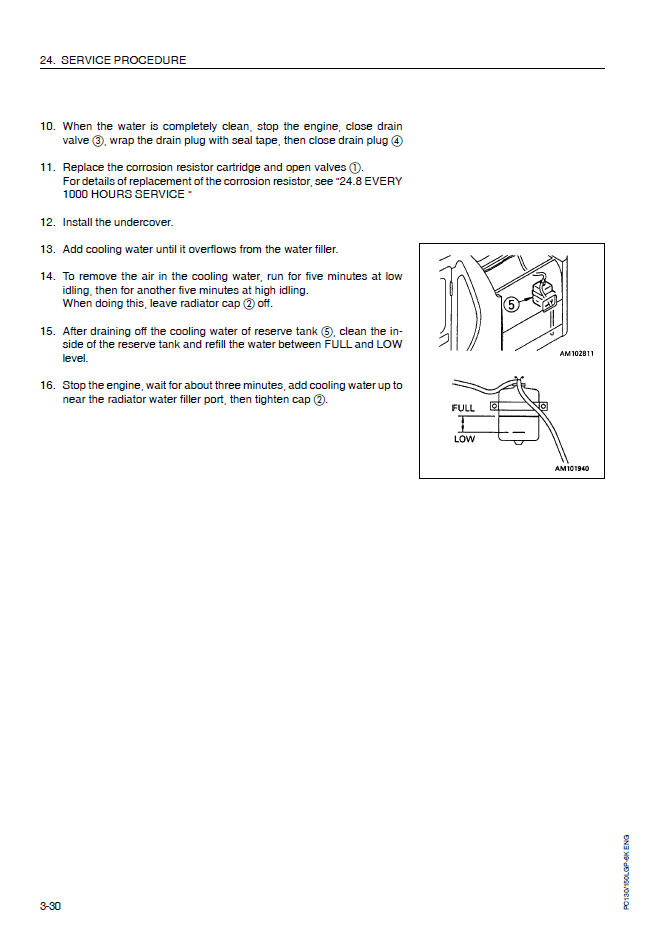 24. SERVICE PROCEDURE

10. When the water is completely clean, stop the engine, close drain valve ③, wrap the drain plug with seal tape, then close drain plug ④

11. Replace the corrosion resistor cartridge and open valves ①. For details of replacement of the corrosion resistor, see "24.8 EVERY 1000 HOURS SERVICE "

12. Install the undercover.

13. Add cooling water until it overflows from the water filler.

14. To remove the air in the cooling water, run for five minutes at low idling, then for another five minutes at high idling. When doing this, leave radiator cap ② off.

15. After draining off the cooling water of reserve tank ⑤, clean the inside of the reserve tank and refill the water between FULL and LOW level.

16. Stop the engine, wait for about three minutes, add cooling water up to near the radiator water filler port, then tighten cap ②.

5

AM102811

FULL

LOW

AM101940

3-30

PC130/150LGP-6K ENG