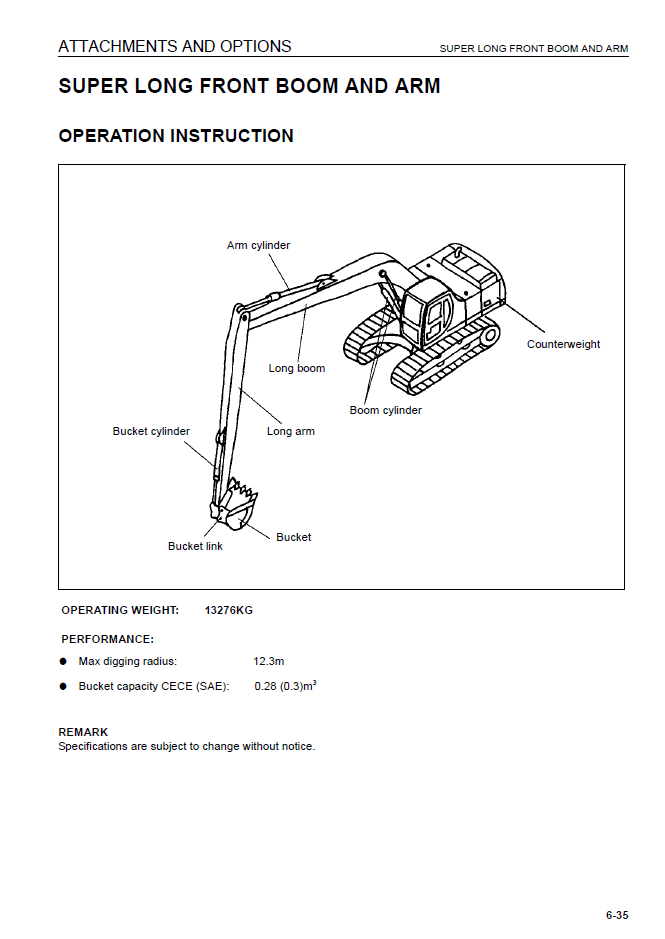 ATTACHMENTS AND OPTIONS

SUPER LONG FRONT BOOM AND ARM

SUPER LONG FRONT BOOM AND ARM

OPERATION INSTRUCTION

Arm cylinder

Counterweight

Long boom

Boom cylinder

Bucket cylinder

Long arm

Bucket

Bucket link

OPERATING WEIGHT: 13276KG

PERFORMANCE:

● Max digging radius: 12.3m

● Bucket capacity CECE (SAE): 0.28 (0.3)$m^3$

REMARK
Specifications are subject to change without notice.

6-35