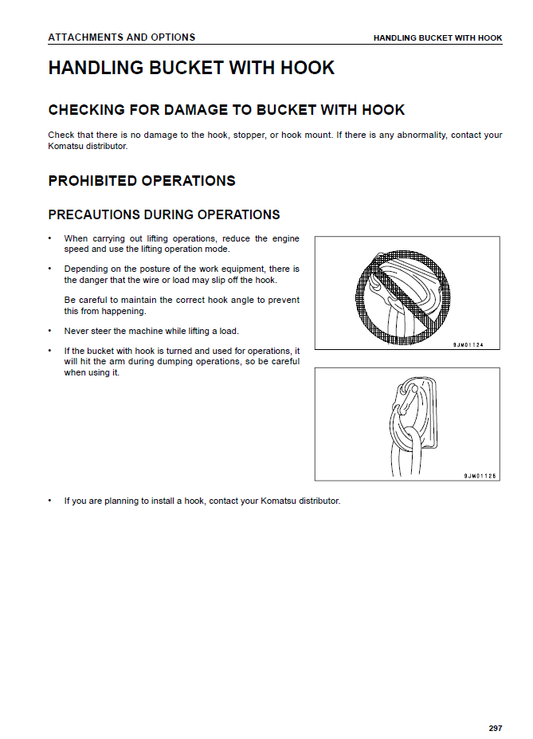 ATTACHMENTS AND OPTIONS

HANDLING BUCKET WITH HOOK

HANDLING BUCKET WITH HOOK

CHECKING FOR DAMAGE TO BUCKET WITH HOOK

Check that there is no damage to the hook, stopper, or hook mount. If there is any abnormality, contact your Komatsu distributor.

PROHIBITED OPERATIONS

PRECAUTIONS DURING OPERATIONS

• When carrying out lifting operations, reduce the engine speed and use the lifting operation mode.

• Depending on the posture of the work equipment, there is the danger that the wire or load may slip off the hook.

Be careful to maintain the correct hook angle to prevent this from happening.

• Never steer the machine while lifting a load.

• If the bucket with hook is turned and used for operations, it will hit the arm during dumping operations, so be careful when using it.

9JM01124

9JM01125

• If you are planning to install a hook, contact your Komatsu distributor.

297