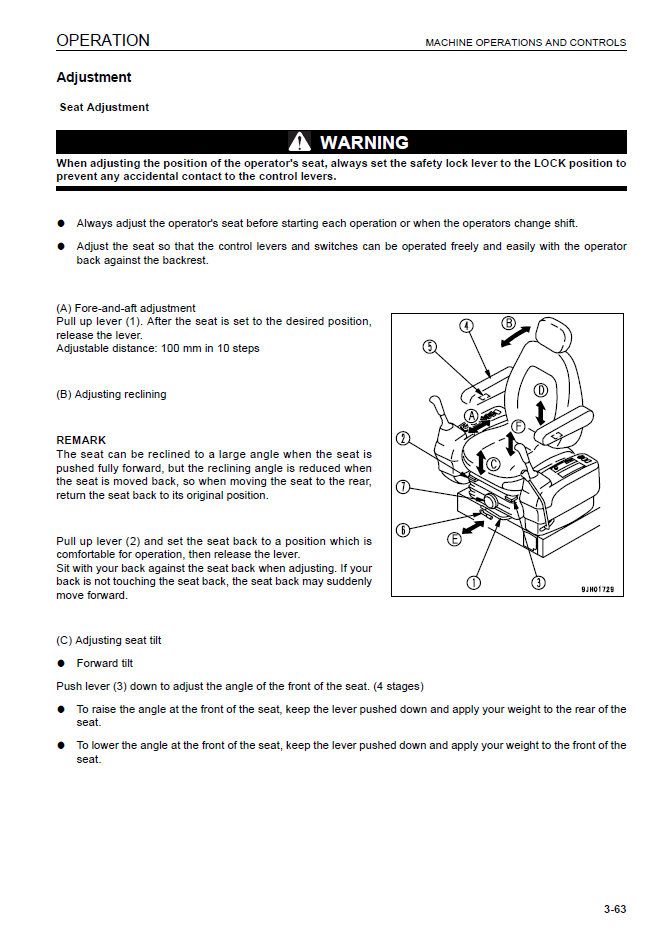 OPERATION

MACHINE OPERATIONS AND CONTROLS

Adjustment

Seat Adjustment

WARNING

When adjusting the position of the operator's seat, always set the safety lock lever to the LOCK position to prevent any accidental contact to the control levers.

● Always adjust the operator's seat before starting each operation or when the operators change shift.

● Adjust the seat so that the control levers and switches can be operated freely and easily with the operator back against the backrest.

(A) Fore-and-aft adjustment
Pull up lever (1). After the seat is set to the desired position, release the lever.
Adjustable distance: 100 mm in 10 steps

(B) Adjusting reclining

REMARK
The seat can be reclined to a large angle when the seat is pushed fully forward, but the reclining angle is reduced when the seat is moved back, so when moving the seat to the rear, return the seat back to its original position.

Pull up lever (2) and set the seat back to a position which is comfortable for operation, then release the lever.
Sit with your back against the seat back when adjusting. If your back is not touching the seat back, the seat back may suddenly move forward.

4 B 5 D A F 2 C 7 6 E 1 3

9JH01729

(C) Adjusting seat tilt

● Forward tilt

Push lever (3) down to adjust the angle of the front of the seat. (4 stages)

● To raise the angle at the front of the seat, keep the lever pushed down and apply your weight to the rear of the seat.

● To lower the angle at the front of the seat, keep the lever pushed down and apply your weight to the front of the seat.

3-63