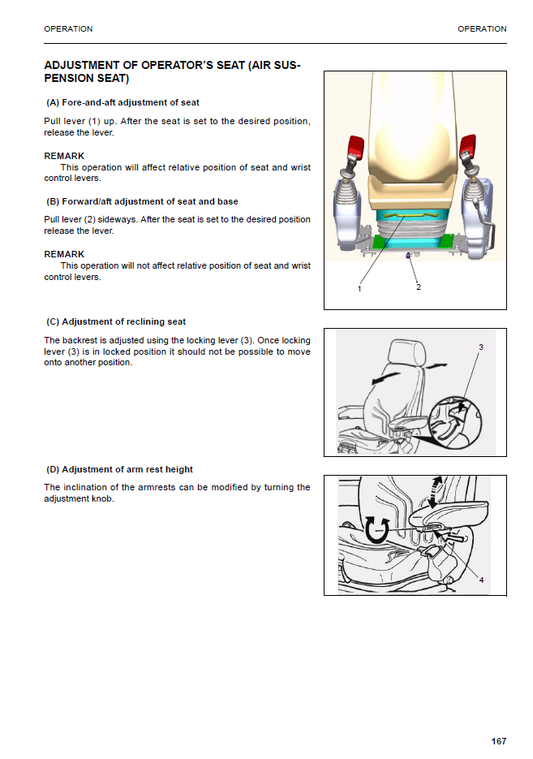 OPERATION

OPERATION

ADJUSTMENT OF OPERATOR'S SEAT (AIR SUSPENSION SEAT)

(A) Fore-and-aft adjustment of seat

Pull lever (1) up. After the seat is set to the desired position, release the lever.

REMARK
This operation will affect relative position of seat and wrist control levers.

(B) Forward/aft adjustment of seat and base

Pull lever (2) sideways. After the seat is set to the desired position release the lever.

REMARK
This operation will not affect relative position of seat and wrist control levers.

1
2

(C) Adjustment of reclining seat

The backrest is adjusted using the locking lever (3). Once locking lever (3) is in locked position it should not be possible to move onto another position.

3

(D) Adjustment of arm rest height

The inclination of the armrests can be modified by turning the adjustment knob.

4

167