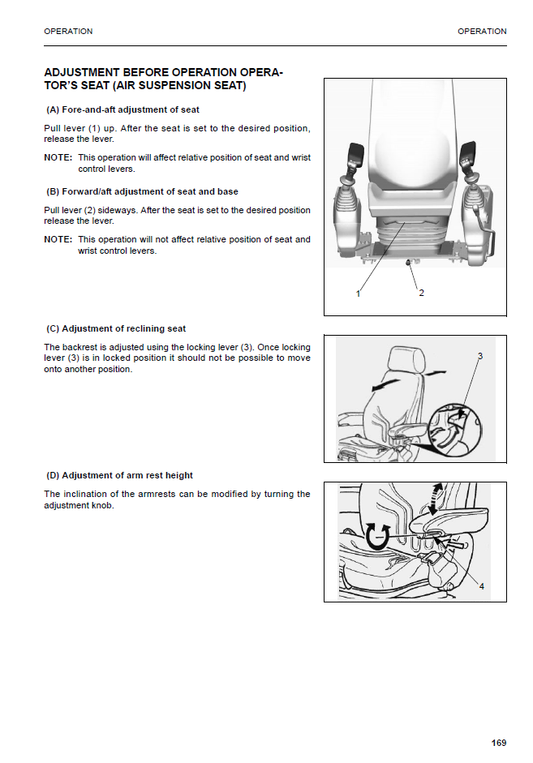 OPERATION

OPERATION

ADJUSTMENT BEFORE OPERATION OPERATOR'S SEAT (AIR SUSPENSION SEAT)

(A) Fore-and-aft adjustment of seat

Pull lever (1) up. After the seat is set to the desired position, release the lever.

NOTE: This operation will affect relative position of seat and wrist control levers.

(B) Forward/aft adjustment of seat and base

Pull lever (2) sideways. After the seat is set to the desired position release the lever.

NOTE: This operation will not affect relative position of seat and wrist control levers.

1

2

(C) Adjustment of reclining seat

The backrest is adjusted using the locking lever (3). Once locking lever (3) is in locked position it should not be possible to move onto another position.

3

(D) Adjustment of arm rest height

The inclination of the armrests can be modified by turning the adjustment knob.

4

169