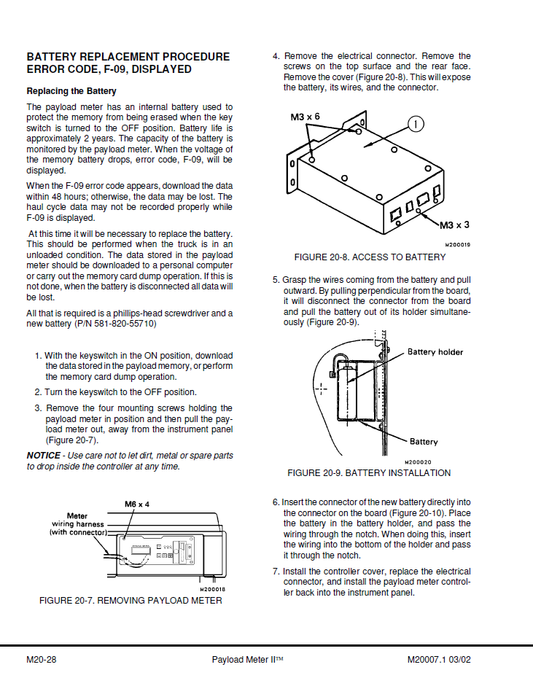 BATTERY REPLACEMENT PROCEDURE
ERROR CODE, F-09, DISPLAYED

Replacing the Battery

The payload meter has an internal battery used to protect the memory from being erased when the key switch is turned to the OFF position. Battery life is approximately 2 years. The capacity of the battery is monitored by the payload meter. When the voltage of the memory battery drops, error code, F-09, will be displayed.

When the F-09 error code appears, download the data within 48 hours; otherwise, the data may be lost. The haul cycle data may not be recorded properly while F-09 is displayed.

At this time it will be necessary to replace the battery. This should be performed when the truck is in an unloaded condition. The data stored in the payload meter should be downloaded to a personal computer or carry out the memory card dump operation. If this is not done, when the battery is disconnected all data will be lost.

All that is required is a phillips-head screwdriver and a new battery (P/N 581-820-55710)

1. With the keyswitch in the ON position, download the data stored in the payload memory, or perform the memory card dump operation.

2. Turn the keyswitch to the OFF position.

3. Remove the four mounting screws holding the payload meter in position and then pull the payload meter out, away from the instrument panel (Figure 20-7).

NOTICE - Use care not to let dirt, metal or spare parts to drop inside the controller at any time.

M6 x 4
Meter wiring harness (with connector)
M200018

FIGURE 20-7. REMOVING PAYLOAD METER

4. Remove the electrical connector. Remove the screws on the top surface and the rear face. Remove the cover (Figure 20-8). This will expose the battery, its wires, and the connector.

M3 x 6
1
M3 x 3
M200019

FIGURE 20-8. ACCESS TO BATTERY

5. Grasp the wires coming from the battery and pull outward. By pulling perpendicular from the board, it will disconnect the connector from the board and pull the battery out of its holder simultaneously (Figure 20-9).

Battery holder
Battery
M200020

FIGURE 20-9. BATTERY INSTALLATION

6. Insert the connector of the new battery directly into the connector on the board (Figure 20-10). Place the battery in the battery holder, and pass the wiring through the notch. When doing this, insert the wiring into the bottom of the holder and pass it through the notch.

7. Install the controller cover, replace the electrical connector, and install the payload meter controller back into the instrument panel.

M20-28 Payload Meter II™ M20007.1 03/02