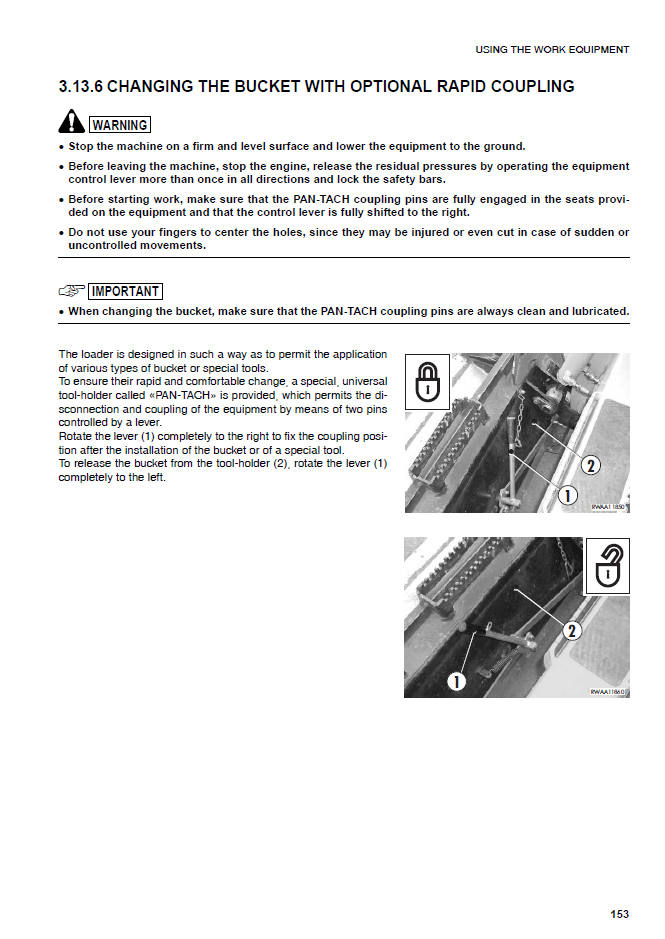 USING THE WORK EQUIPMENT

3.13.6 CHANGING THE BUCKET WITH OPTIONAL RAPID COUPLING

WARNING

• Stop the machine on a firm and level surface and lower the equipment to the ground.

• Before leaving the machine, stop the engine, release the residual pressures by operating the equipment control lever more than once in all directions and lock the safety bars.

• Before starting work, make sure that the PAN-TACH coupling pins are fully engaged in the seats provided on the equipment and that the control lever is fully shifted to the right.

• Do not use your fingers to center the holes, since they may be injured or even cut in case of sudden or uncontrolled movements.

IMPORTANT

• When changing the bucket, make sure that the PAN-TACH coupling pins are always clean and lubricated.

The loader is designed in such a way as to permit the application of various types of bucket or special tools.
To ensure their rapid and comfortable change, a special, universal tool-holder called «PAN-TACH» is provided, which permits the disconnection and coupling of the equipment by means of two pins controlled by a lever.
Rotate the lever (1) completely to the right to fix the coupling position after the installation of the bucket or of a special tool.
To release the bucket from the tool-holder (2), rotate the lever (1) completely to the left.

2

1

RWAA11850

2

1

RWAA11860

153