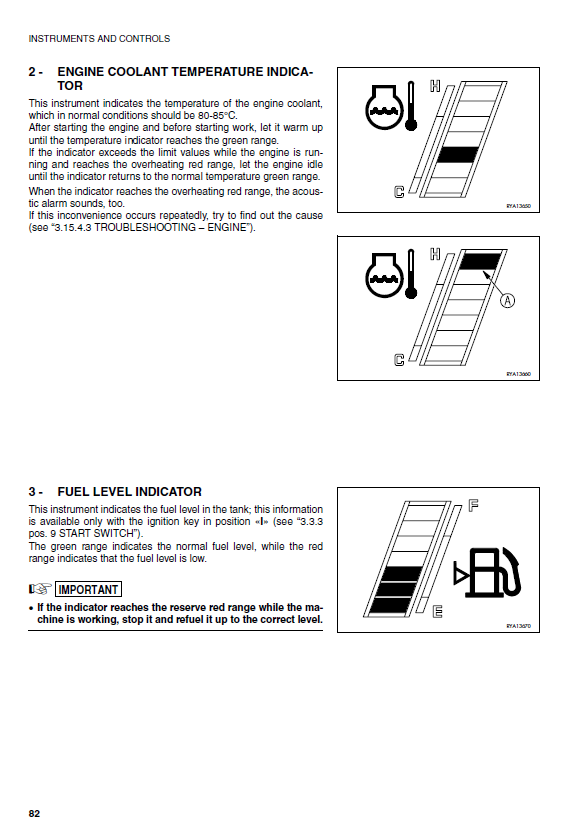 INSTRUMENTS AND CONTROLS

2 - ENGINE COOLANT TEMPERATURE INDICATOR

This instrument indicates the temperature of the engine coolant, which in normal conditions should be 80-85°C.
After starting the engine and before starting work, let it warm up until the temperature indicator reaches the green range.
If the indicator exceeds the limit values while the engine is running and reaches the overheating red range, let the engine idle until the indicator returns to the normal temperature green range.
When the indicator reaches the overheating red range, the acoustic alarm sounds, too.
If this inconvenience occurs repeatedly, try to find out the cause (see "3.15.4.3 TROUBLESHOOTING – ENGINE").

H

C

RYA13650

H

A

C

RYA13660

3 - FUEL LEVEL INDICATOR

This instrument indicates the fuel level in the tank; this information is available only with the ignition key in position «I» (see "3.3.3 pos. 9 START SWITCH").
The green range indicates the normal fuel level, while the red range indicates that the fuel level is low.

IMPORTANT

• If the indicator reaches the reserve red range while the machine is working, stop it and refuel it up to the correct level.

F

E

RYA13670

82