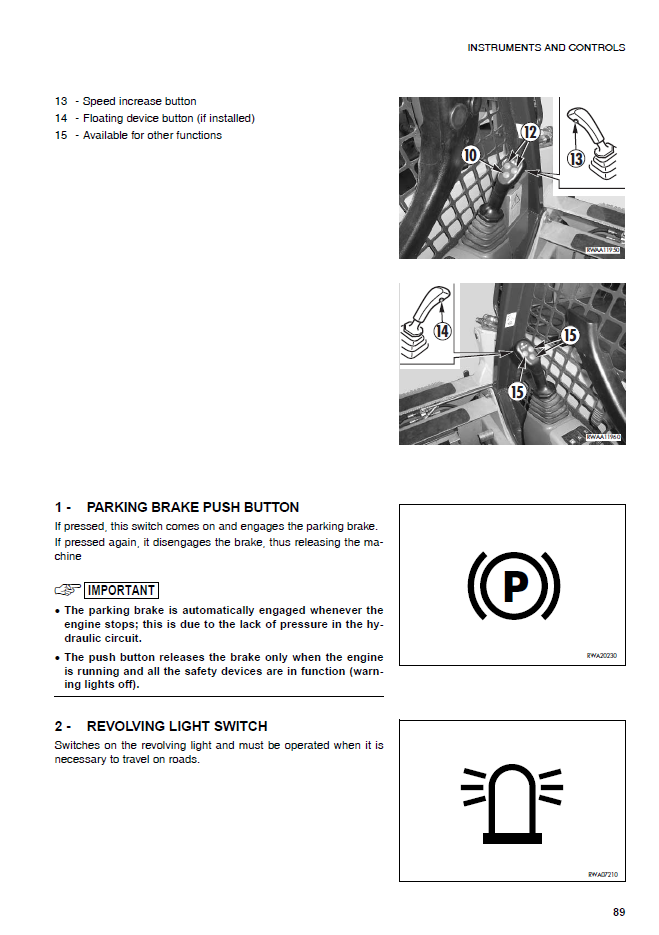 INSTRUMENTS AND CONTROLS

13 - Speed increase button
14 - Floating device button (if installed)
15 - Available for other functions

10
12
13
RWAA11950

14
15
15
RWAA11960

1 - PARKING BRAKE PUSH BUTTON

If pressed, this switch comes on and engages the parking brake.
If pressed again, it disengages the brake, thus releasing the machine

IMPORTANT

• The parking brake is automatically engaged whenever the engine stops; this is due to the lack of pressure in the hydraulic circuit.
• The push button releases the brake only when the engine is running and all the safety devices are in function (warning lights off).

P
RWA20230

2 - REVOLVING LIGHT SWITCH

Switches on the revolving light and must be operated when it is necessary to travel on roads.

RWA07210

89