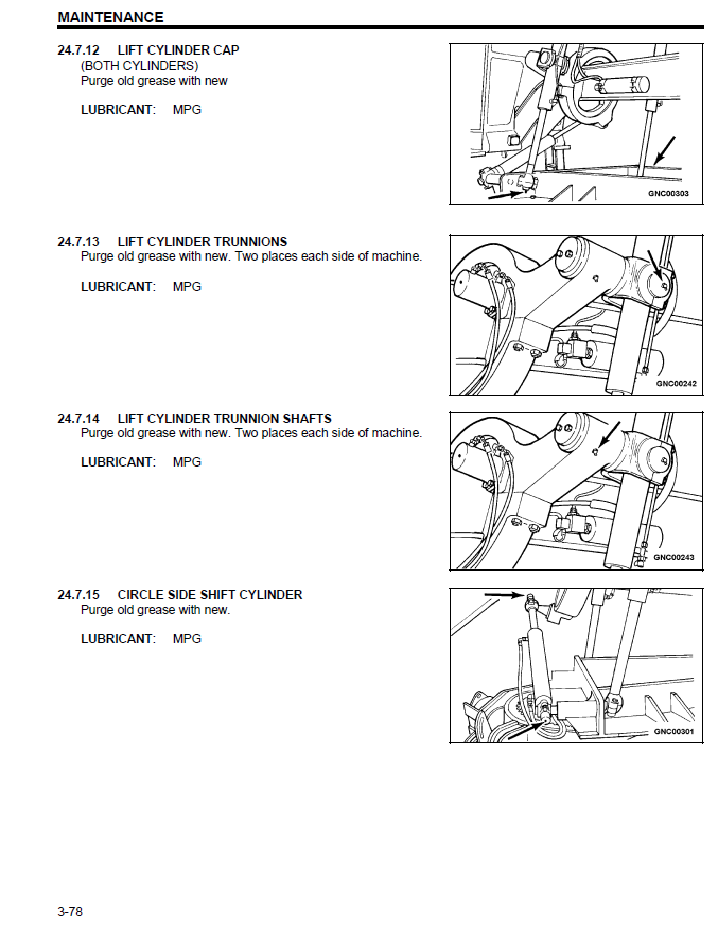 MAINTENANCE

24.7.12 LIFT CYLINDER CAP
(BOTH CYLINDERS)
Purge old grease with new

LUBRICANT: MPG

GNC00303

24.7.13 LIFT CYLINDER TRUNNIONS
Purge old grease with new. Two places each side of machine.

LUBRICANT: MPG

GNC00242

24.7.14 LIFT CYLINDER TRUNNION SHAFTS
Purge old grease with new. Two places each side of machine.

LUBRICANT: MPG

GNC00243

24.7.15 CIRCLE SIDE SHIFT CYLINDER
Purge old grease with new.

LUBRICANT: MPG

GNC00301

3-78