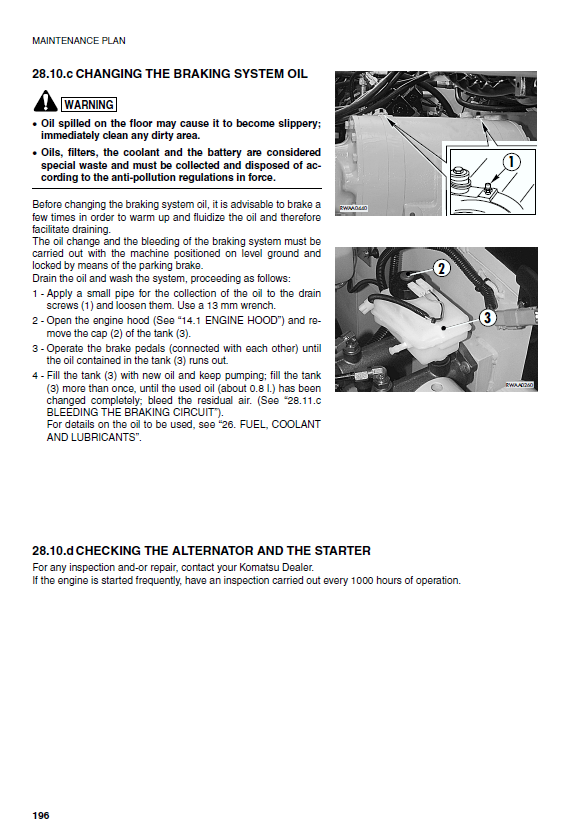 MAINTENANCE PLAN

28.10.c CHANGING THE BRAKING SYSTEM OIL

WARNING

• Oil spilled on the floor may cause it to become slippery; immediately clean any dirty area.
• Oils, filters, the coolant and the battery are considered special waste and must be collected and disposed of according to the anti-pollution regulations in force.

Before changing the braking system oil, it is advisable to brake a few times in order to warm up and fluidize the oil and therefore facilitate draining.
The oil change and the bleeding of the braking system must be carried out with the machine positioned on level ground and locked by means of the parking brake.
Drain the oil and wash the system, proceeding as follows:
1 - Apply a small pipe for the collection of the oil to the drain screws (1) and loosen them. Use a 13 mm wrench.
2 - Open the engine hood (See "14.1 ENGINE HOOD") and remove the cap (2) of the tank (3).
3 - Operate the brake pedals (connected with each other) until the oil contained in the tank (3) runs out.
4 - Fill the tank (3) with new oil and keep pumping; fill the tank (3) more than once, until the used oil (about 0.8 l.) has been changed completely; bleed the residual air. (See "28.11.c BLEEDING THE BRAKING CIRCUIT").
For details on the oil to be used, see "26. FUEL, COOLANT AND LUBRICANTS".

1

RWAA0440

2

3

RWAA0260

28.10.d CHECKING THE ALTERNATOR AND THE STARTER
For any inspection and-or repair, contact your Komatsu Dealer.
If the engine is started frequently, have an inspection carried out every 1000 hours of operation.

196