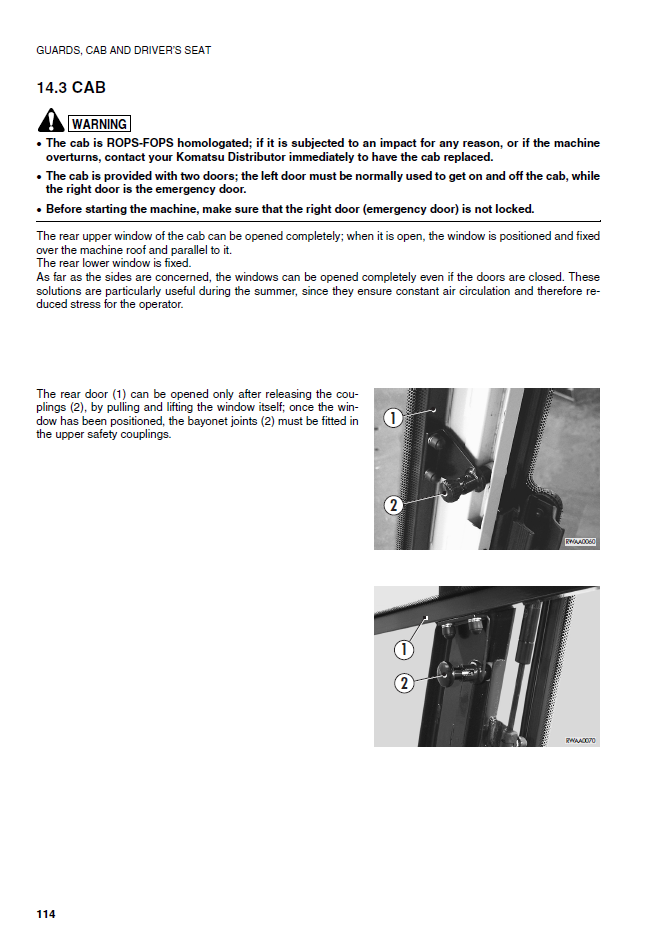 GUARDS, CAB AND DRIVER'S SEAT

14.3 CAB

WARNING

• The cab is ROPS-FOPS homologated; if it is subjected to an impact for any reason, or if the machine overturns, contact your Komatsu Distributor immediately to have the cab replaced.

• The cab is provided with two doors; the left door must be normally used to get on and off the cab, while the right door is the emergency door.

• Before starting the machine, make sure that the right door (emergency door) is not locked.

The rear upper window of the cab can be opened completely; when it is open, the window is positioned and fixed over the machine roof and parallel to it.
The rear lower window is fixed.
As far as the sides are concerned, the windows can be opened completely even if the doors are closed. These solutions are particularly useful during the summer, since they ensure constant air circulation and therefore reduced stress for the operator.

The rear door (1) can be opened only after releasing the couplings (2), by pulling and lifting the window itself; once the window has been positioned, the bayonet joints (2) must be fitted in the upper safety couplings.

1
2
RWAA0060

1
2
RWAA0070

114