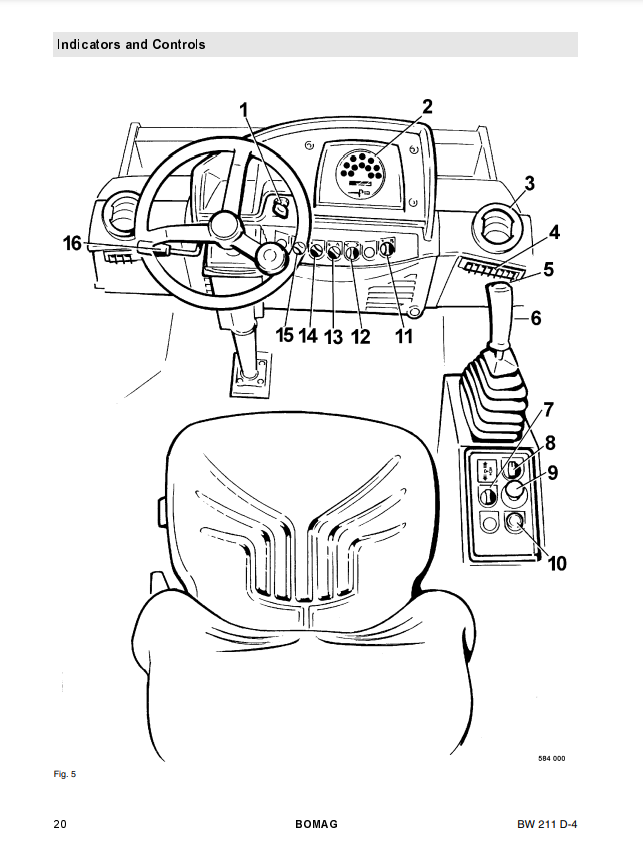 Indicators and Controls

1
2
3
4
5
6
16
15 14 13 12 11
7
8
9
10

584 000

Fig. 5

20
BOMAG
BW 211 D-4