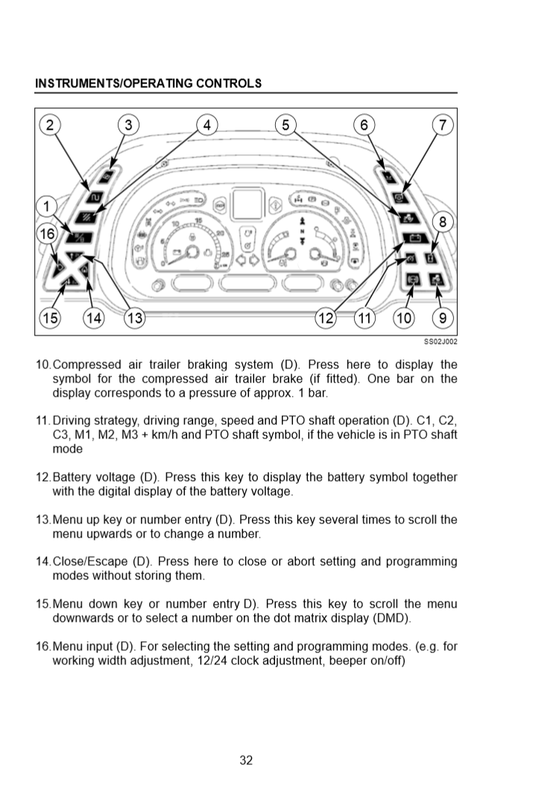 INSTRUMENTS/OPERATING CONTROLS

2 3 4 5 6 7 1 16 8 15 14 13 12 11 10 9

SS02J002

10. Compressed air trailer braking system (D). Press here to display the symbol for the compressed air trailer brake (if fitted). One bar on the display corresponds to a pressure of approx. 1 bar.

11. Driving strategy, driving range, speed and PTO shaft operation (D). C1, C2, C3, M1, M2, M3 + km/h and PTO shaft symbol, if the vehicle is in PTO shaft mode

12. Battery voltage (D). Press this key to display the battery symbol together with the digital display of the battery voltage.

13. Menu up key or number entry (D). Press this key several times to scroll the menu upwards or to change a number.

14. Close/Escape (D). Press here to close or abort setting and programming modes without storing them.

15. Menu down key or number entry D). Press this key to scroll the menu downwards or to select a number on the dot matrix display (DMD).

16. Menu input (D). For selecting the setting and programming modes. (e.g. for working width adjustment, 12/24 clock adjustment, beeper on/off)

32