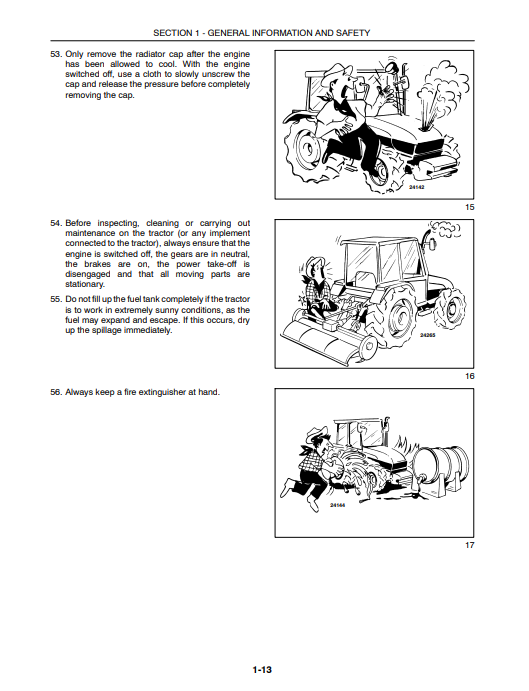 SECTION 1 - GENERAL INFORMATION AND SAFETY

53. Only remove the radiator cap after the engine has been allowed to cool. With the engine switched off, use a cloth to slowly unscrew the cap and release the pressure before completely removing the cap.

24142

15

54. Before inspecting, cleaning or carrying out maintenance on the tractor (or any implement connected to the tractor), always ensure that the engine is switched off, the gears are in neutral, the brakes are on, the power take-off is disengaged and that all moving parts are stationary.

55. Do not fill up the fuel tank completely if the tractor is to work in extremely sunny conditions, as the fuel may expand and escape. If this occurs, dry up the spillage immediately.

24265

16

56. Always keep a fire extinguisher at hand.

24144

17

1-13