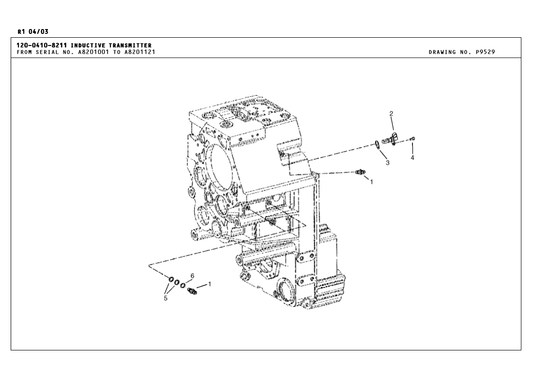 R1 04/03

120-0410-8211 INDUCTIVE TRANSMITTER
FROM SERIAL NO. A8201001 TO A8201121

DRAWING NO. P9529

2
3
4
1
6
1
5