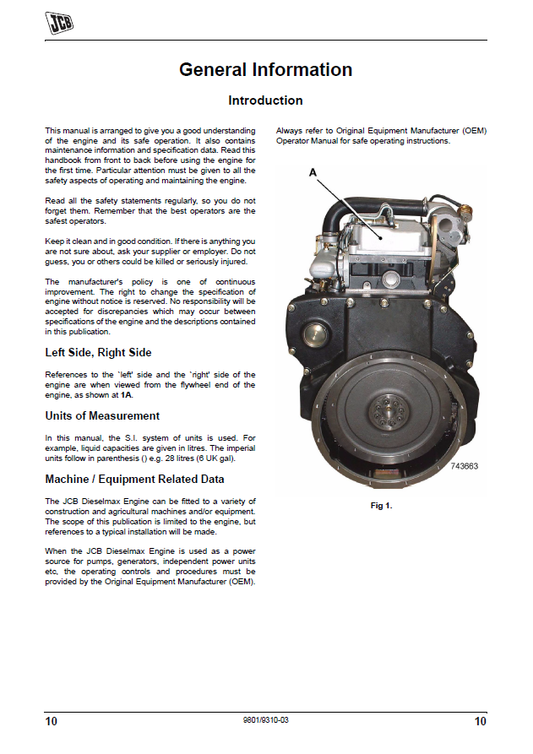 JCB

General Information

Introduction

This manual is arranged to give you a good understanding of the engine and its safe operation. It also contains maintenance information and specification data. Read this handbook from front to back before using the engine for the first time. Particular attention must be given to all the safety aspects of operating and maintaining the engine.

Read all the safety statements regularly, so you do not forget them. Remember that the best operators are the safest operators.

Keep it clean and in good condition. If there is anything you are not sure about, ask your supplier or employer. Do not guess, you or others could be killed or seriously injured.

The manufacturer's policy is one of continuous improvement. The right to change the specification of engine without notice is reserved. No responsibility will be accepted for discrepancies which may occur between specifications of the engine and the descriptions contained in this publication.

Left Side, Right Side

References to the `left' side and the `right' side of the engine are when viewed from the flywheel end of the engine, as shown at 1A.

Units of Measurement

In this manual, the S.I. system of units is used. For example, liquid capacities are given in litres. The imperial units follow in parenthesis () e.g. 28 litres (6 UK gal).

Machine / Equipment Related Data

The JCB Dieselmax Engine can be fitted to a variety of construction and agricultural machines and/or equipment. The scope of this publication is limited to the engine, but references to a typical installation will be made.

When the JCB Dieselmax Engine is used as a power source for pumps, generators, independent power units etc, the operating controls and procedures must be provided by the Original Equipment Manufacturer (OEM).

Always refer to Original Equipment Manufacturer (OEM) Operator Manual for safe operating instructions.

A

743663

Fig 1.

10 9801/9310-03 10