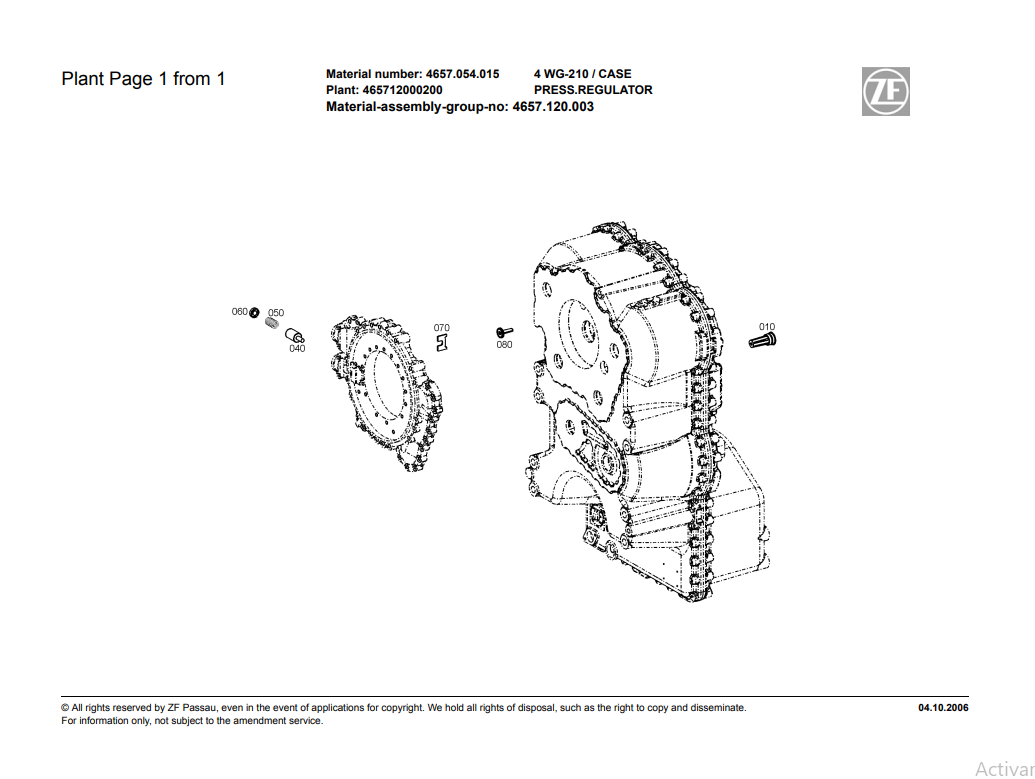 Plant Page 1 from 1

Material number: 4657.054.015
Plant: 465712000200
Material-assembly-group-no: 4657.120.003

4 WG-210 / CASE
PRESS.REGULATOR

ZF

060
050
040
070
080
010

© All rights reserved by ZF Passau, even in the event of applications for copyright. We hold all rights of disposal, such as the right to copy and disseminate.
For information only, not subject to the amendment service.

04.10.2006

Activar