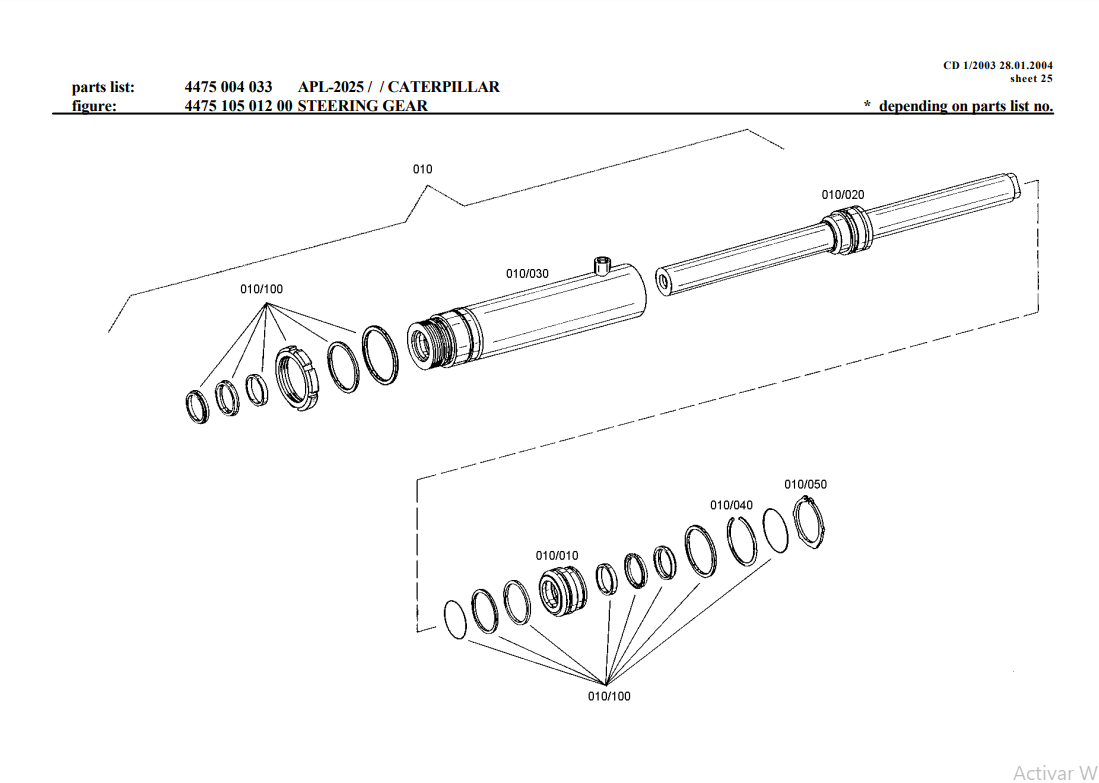 CD 1/2003 28.01.2004
sheet 25

parts list: 4475 004 033 APL-2025 / / CATERPILLAR
figure: 4475 105 012 00 STEERING GEAR

* depending on parts list no.

010
010/020
010/030
010/100
010/050
010/040
010/010
010/100

Activar W