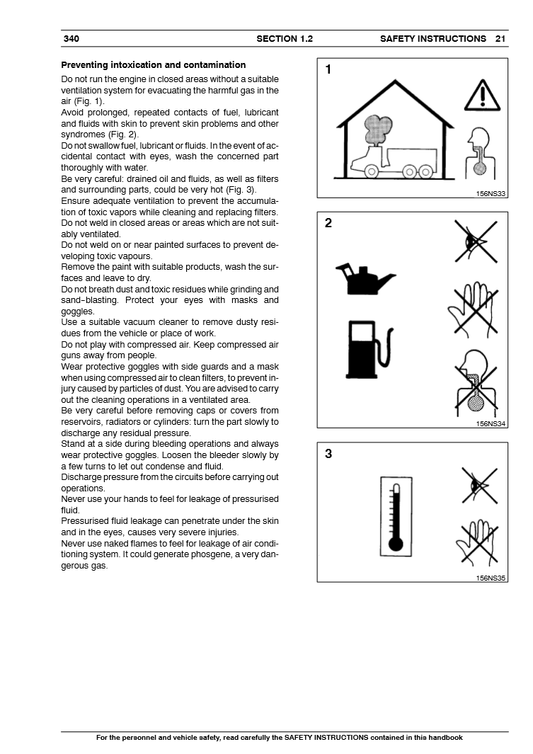 340 SECTION 1.2 SAFETY INSTRUCTIONS 21

**Preventing intoxication and contamination**

Do not run the engine in closed areas without a suitable ventilation system for evacuating the harmful gas in the air (Fig. 1).
Avoid prolonged, repeated contacts of fuel, lubricant and fluids with skin to prevent skin problems and other syndromes (Fig. 2).
Do not swallow fuel, lubricant or fluids. In the event of accidental contact with eyes, wash the concerned part thoroughly with water.
Be very careful: drained oil and fluids, as well as filters and surrounding parts, could be very hot (Fig. 3).
Ensure adequate ventilation to prevent the accumulation of toxic vapors while cleaning and replacing filters.
Do not weld in closed areas or areas which are not suitably ventilated.
Do not weld on or near painted surfaces to prevent developing toxic vapours.
Remove the paint with suitable products, wash the surfaces and leave to dry.
Do not breath dust and toxic residues while grinding and sand–blasting. Protect your eyes with masks and goggles.
Use a suitable vacuum cleaner to remove dusty residues from the vehicle or place of work.
Do not play with compressed air. Keep compressed air guns away from people.
Wear protective goggles with side guards and a mask when using compressed air to clean filters, to prevent injury caused by particles of dust. You are advised to carry out the cleaning operations in a ventilated area.
Be very careful before removing caps or covers from reservoirs, radiators or cylinders: turn the part slowly to discharge any residual pressure.
Stand at a side during bleeding operations and always wear protective goggles. Loosen the bleeder slowly by a few turns to let out condense and fluid.
Discharge pressure from the circuits before carrying out operations.
Never use your hands to feel for leakage of pressurised fluid.
Pressurised fluid leakage can penetrate under the skin and in the eyes, causes very severe injuries.
Never use naked flames to feel for leakage of air conditioning system. It could generate phosgene, a very dangerous gas.

1
156NS33

2
156NS34

3
156NS35

For the personnel and vehicle safety, read carefully the SAFETY INSTRUCTIONS contained in this handbook