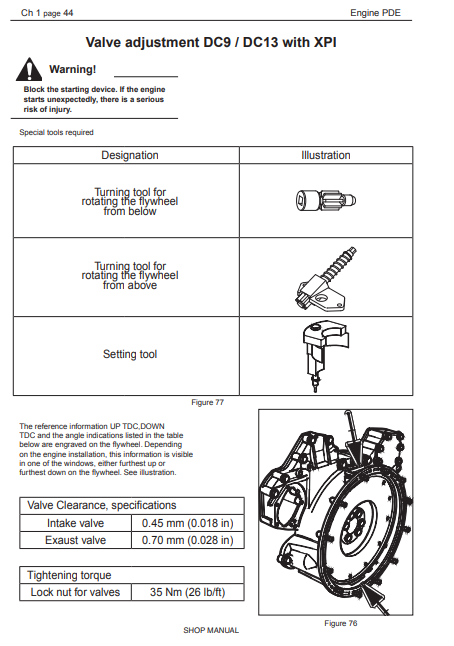 Ch 1 page 44

Engine PDE

Valve adjustment DC9 / DC13 with XPI

Warning!

Block the starting device. If the engine starts unexpectedly, there is a serious risk of injury.

Special tools required

| Designation | Illustration |
|---|---|
| Turning tool for rotating the flywheel from below | |
| Turning tool for rotating the flywheel from above | |
| Setting tool | |

Figure 77

The reference information UP TDC,DOWN TDC and the angle indications listed in the table below are engraved on the flywheel. Depending on the engine installation, this information is visible in one of the windows, either furthest up or furthest down on the flywheel. See illustration.

| Valve Clearance, specifications | |
|---|---|
| Intake valve | 0.45 mm (0.018 in) |
| Exaust valve | 0.70 mm (0.028 in) |

| Tightening torque | |
|---|---|
| Lock nut for valves | 35 Nm (26 lb/ft) |

Figure 76

SHOP MANUAL