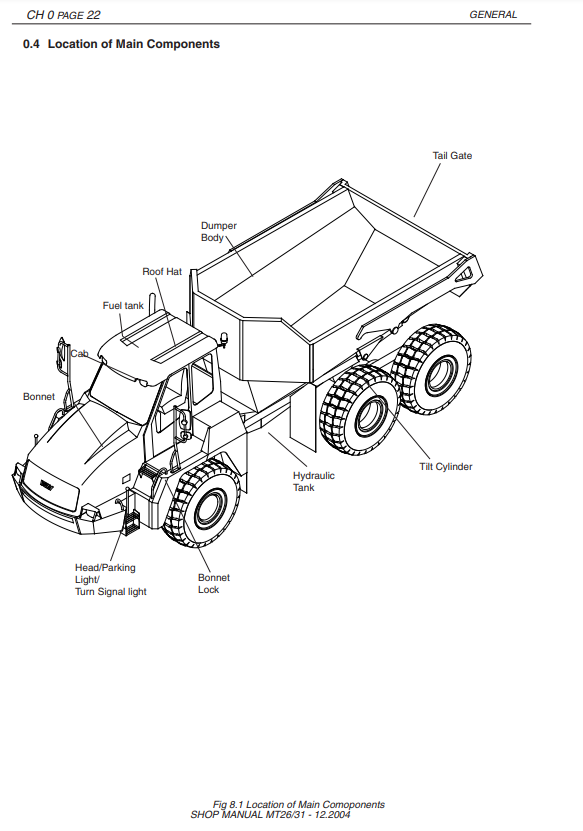 CH 0 PAGE 22

GENERAL

0.4 Location of Main Components

Tail Gate

Dumper Body

Roof Hat

Fuel tank

Cab

Bonnet

Hydraulic Tank

Tilt Cylinder

Head/Parking Light/ Turn Signal light

Bonnet Lock

Fig 8.1 Location of Main Comoponents
SHOP MANUAL MT26/31 - 12.2004