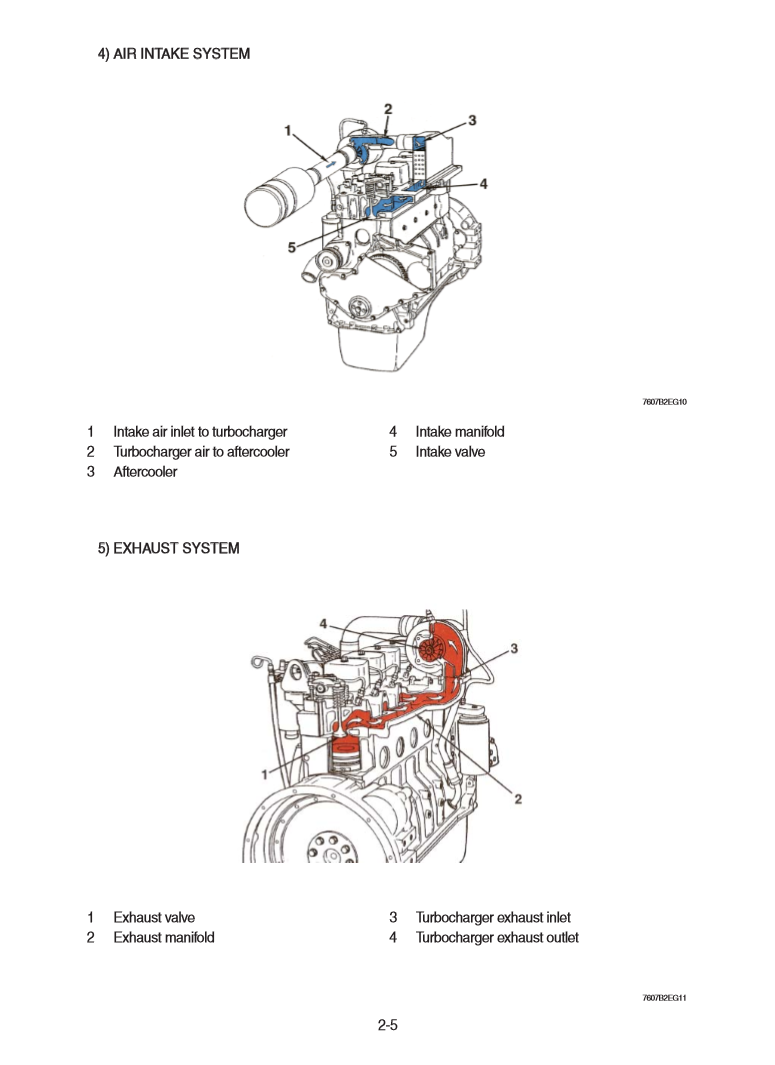 4) AIR INTAKE SYSTEM

1

2

3

4

5

7607B2EG10

1 Intake air inlet to turbocharger
2 Turbocharger air to aftercooler
3 Aftercooler

4 Intake manifold
5 Intake valve

5) EXHAUST SYSTEM

4

3

1

2

1 Exhaust valve
2 Exhaust manifold

3 Turbocharger exhaust inlet
4 Turbocharger exhaust outlet

7607B2EG11

2-5