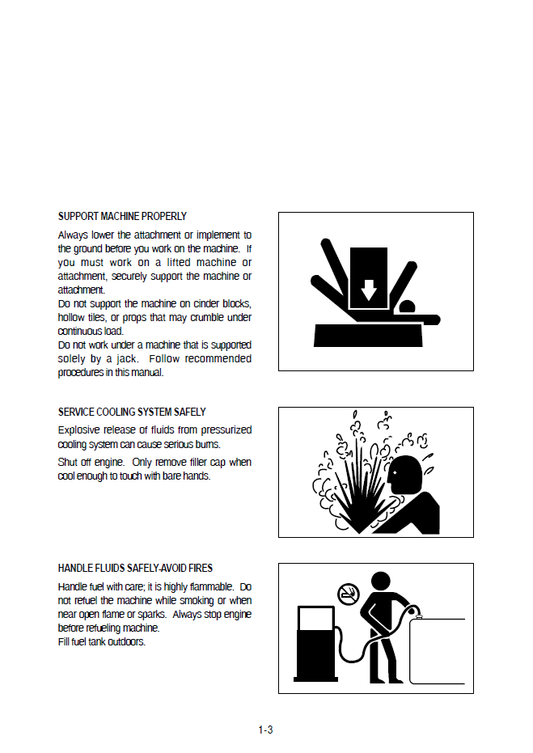 SUPPORT MACHINE PROPERLY

Always lower the attachment or implement to the ground before you work on the machine. If you must work on a lifted machine or attachment, securely support the machine or attachment.
Do not support the machine on cinder blocks, hollow tiles, or props that may crumble under continuous load.
Do not work under a machine that is supported solely by a jack. Follow recommended procedures in this manual.

SERVICE COOLING SYSTEM SAFELY

Explosive release of fluids from pressurized cooling system can cause serious burns.

Shut off engine. Only remove filler cap when cool enough to touch with bare hands.

HANDLE FLUIDS SAFELY-AVOID FIRES

Handle fuel with care; it is highly flammable. Do not refuel the machine while smoking or when near open flame or sparks. Always stop engine before refueling machine.
Fill fuel tank outdoors.

1-3