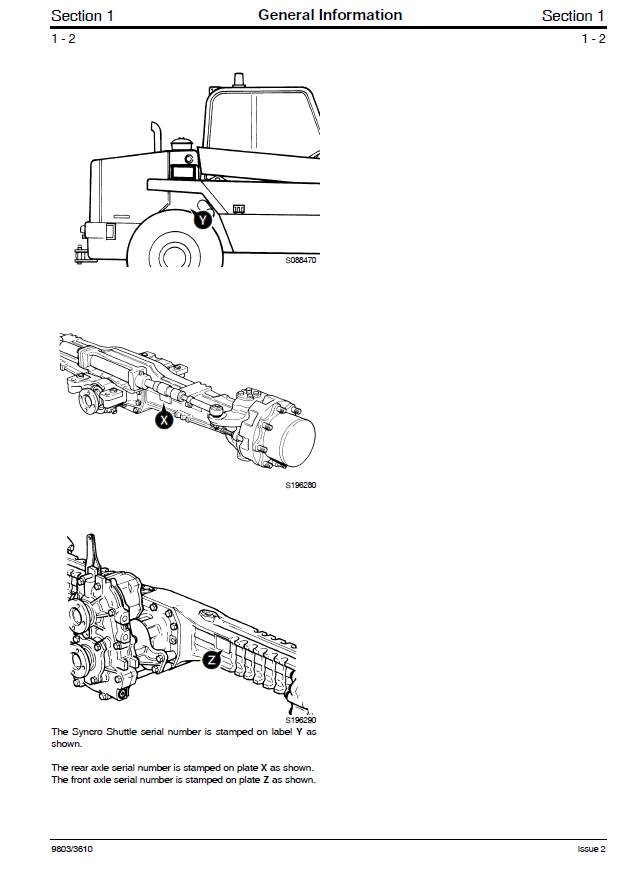 Section 1 General Information Section 1
1 - 2 1 - 2

Y

S088470

X

S196280

Z

S196290

The Syncro Shuttle serial number is stamped on label **Y** as shown.

The rear axle serial number is stamped on plate **X** as shown.
The front axle serial number is stamped on plate **Z** as shown.

9803/3610 Issue 2